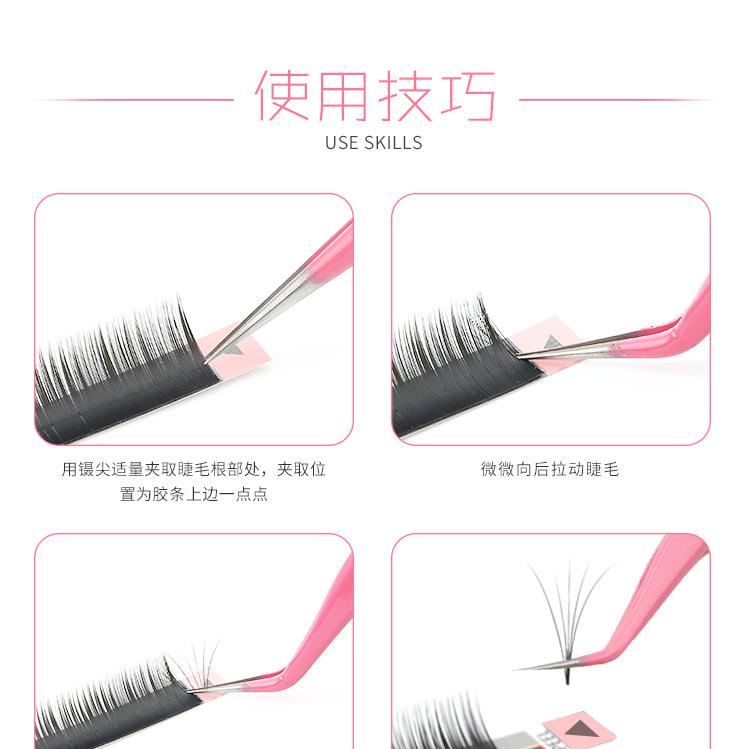 使用技巧
USE SKILLS

用镊尖适量夹取睫毛根部处，夹取位置为胶条上边一点点

微微向后拉动睫毛