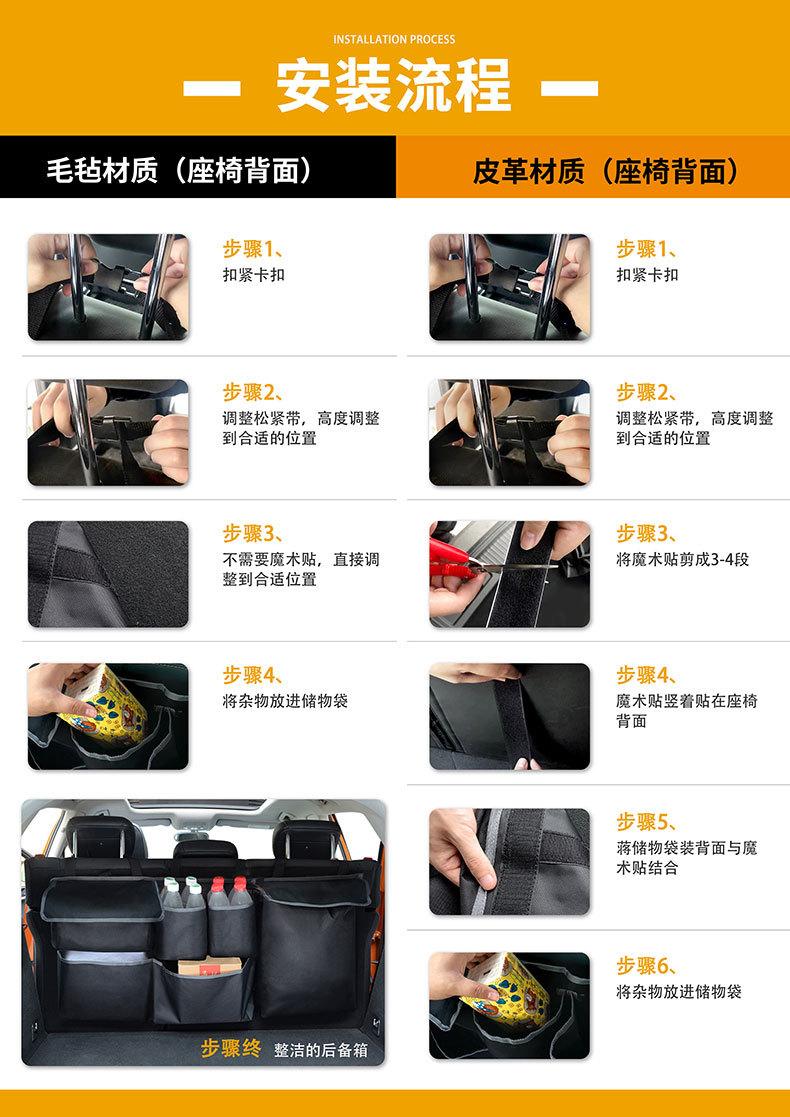 INSTALLATION PROCESS

— 安装流程 —

毛毡材质（座椅背面）

步骤1、
扣紧卡扣

步骤2、
调整松紧带，高度调整到合适的位置

步骤3、
不需要魔术贴，直接调整到合适位置

步骤4、
将杂物放进储物袋

步骤终 整洁的后备箱

皮革材质（座椅背面）

步骤1、
扣紧卡扣

步骤2、
调整松紧带，高度调整到合适的位置

步骤3、
将魔术贴剪成3-4段

步骤4、
魔术贴竖着贴在座椅背面

步骤5、
蒋储物袋装背面与魔术贴结合

步骤6、
将杂物放进储物袋