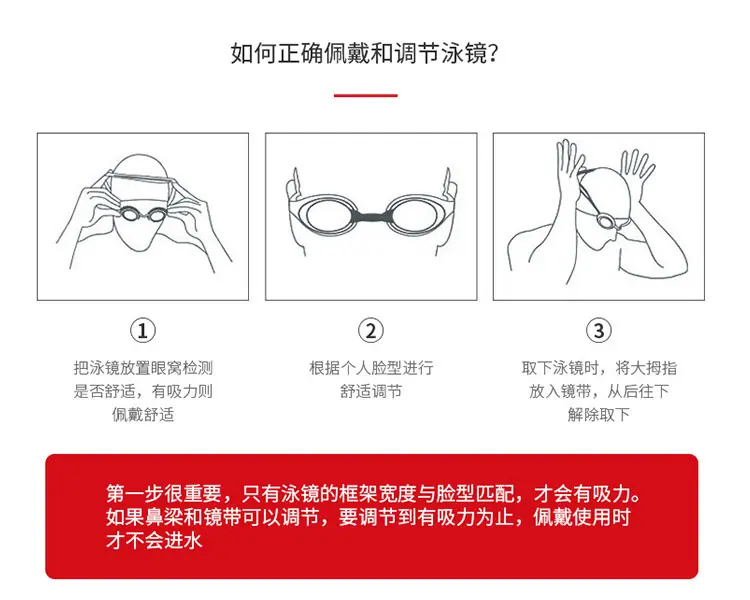 如何正确佩戴和调节泳镜?

①
把泳镜放置眼窝检测是否舒适，有吸力则佩戴舒适

②
根据个人脸型进行舒适调节

③
取下泳镜时，将大拇指放入镜带，从后往下解除取下

第一步很重要，只有泳镜的框架宽度与脸型匹配，才会有吸力。如果鼻梁和镜带可以调节，要调节到有吸力为止，佩戴使用时才不会进水