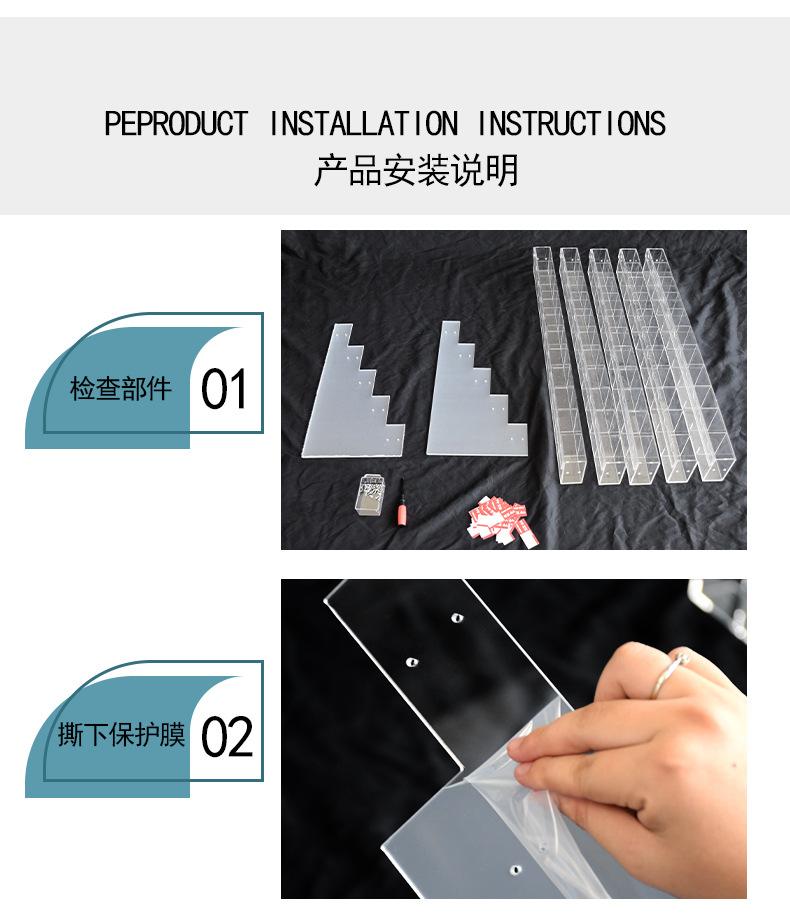 PEPRODUCT INSTALLATION INSTRUCTIONS
产品安装说明

检查部件 01

撕下保护膜 02