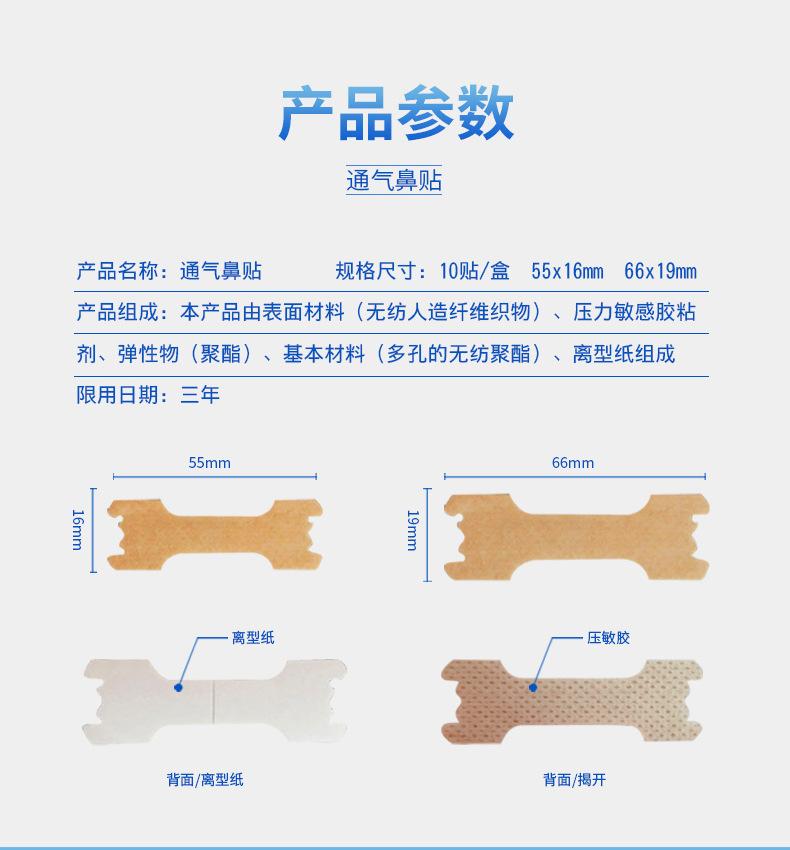 产品参数

通气鼻贴

产品名称：通气鼻贴　　　　规格尺寸：10贴/盒　55x16mm　66x19mm

产品组成：本产品由表面材料（无纺人造纤维织物）、压力敏感胶粘剂、弹性物（聚酯）、基本材料（多孔的无纺聚酯）、离型纸组成

限用日期：三年

55mm

16mm

66mm

19mm

离型纸

压敏胶

背面/离型纸

背面/揭开