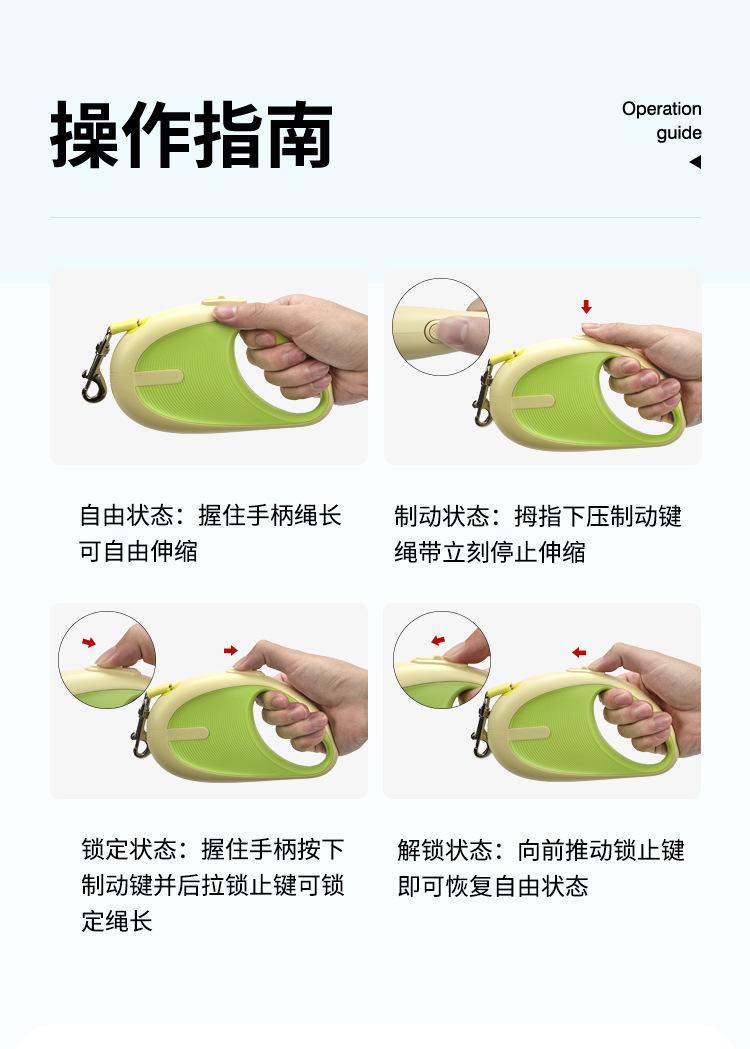 操作指南

Operation guide

自由状态：握住手柄绳长可自由伸缩

制动状态：拇指下压制动键绳带立刻停止伸缩

锁定状态：握住手柄按下制动键并后拉锁止键可锁定绳长

解锁状态：向前推动锁止键即可恢复自由状态