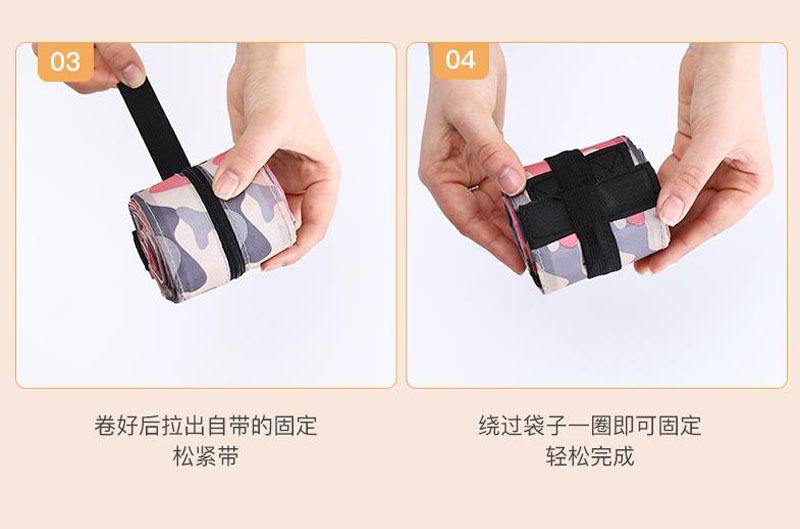 03

卷好后拉出自带的固定松紧带

04

绕过袋子一圈即可固定轻松完成