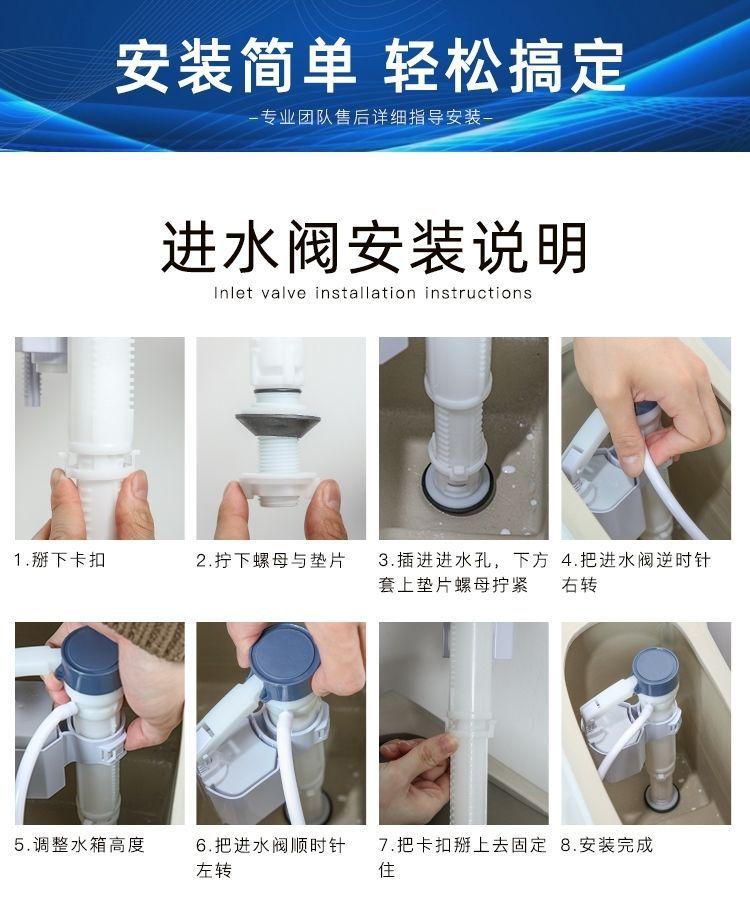 安装简单 轻松搞定

—专业团队售后详细指导安装—

进水阀安装说明

Inlet valve installation instructions

1.掰下卡扣

2.拧下螺母与垫片

3.插进进水孔，下方套上垫片螺母拧紧

4.把进水阀逆时针右转

5.调整水箱高度

6.把进水阀顺时针左转

7.把卡扣掰上去固定住

8.安装完成