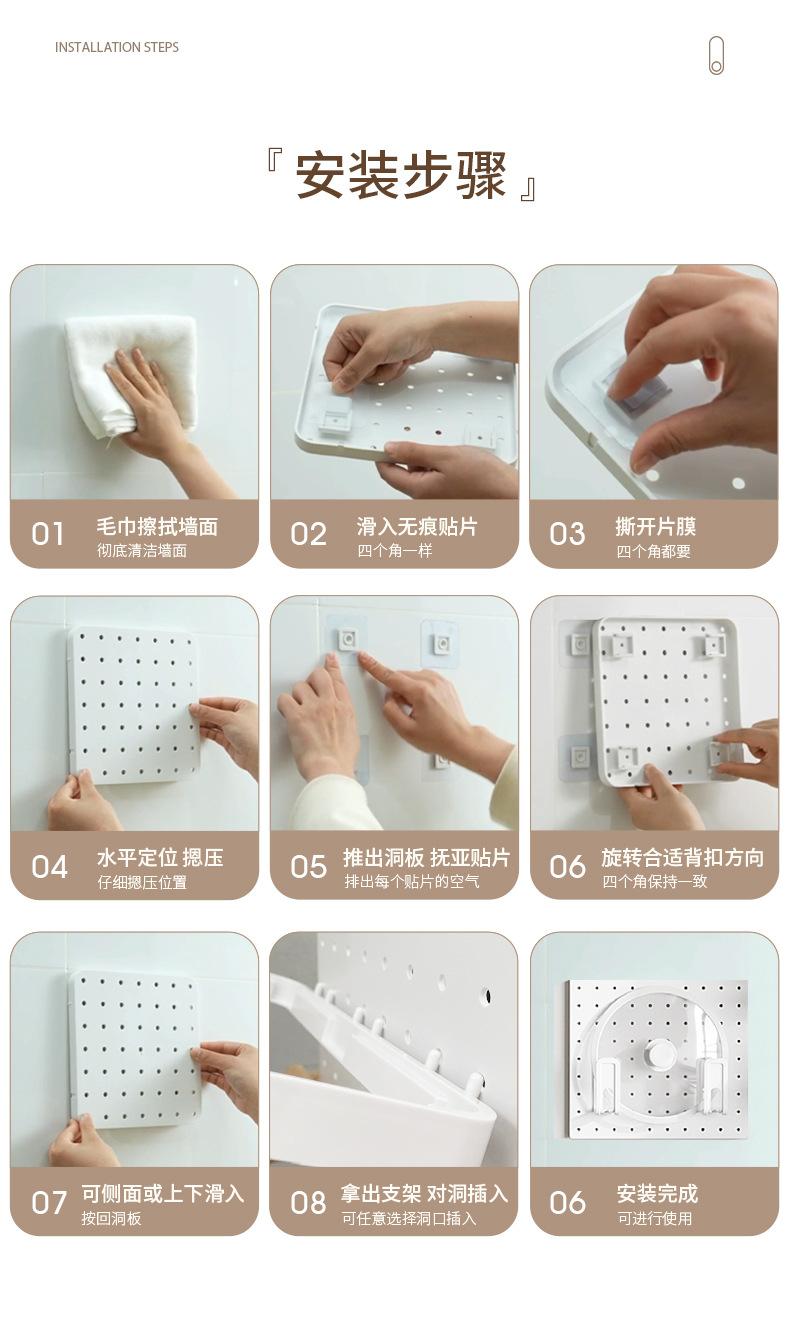 INSTALLATION STEPS

『安装步骤』

01 毛巾擦拭墙面
彻底清洁墙面

02 滑入无痕贴片
四个角一样

03 撕开片膜
四个角都要

04 水平定位 摁压
仔细摁压位置

05 推出洞板 抚亚贴片
排出每个贴片的空气

06 旋转合适背扣方向
四个角保持一致

07 可侧面或上下滑入
按回洞板

08 拿出支架 对洞插入
可任意选择洞口插入

06 安装完成
可进行使用