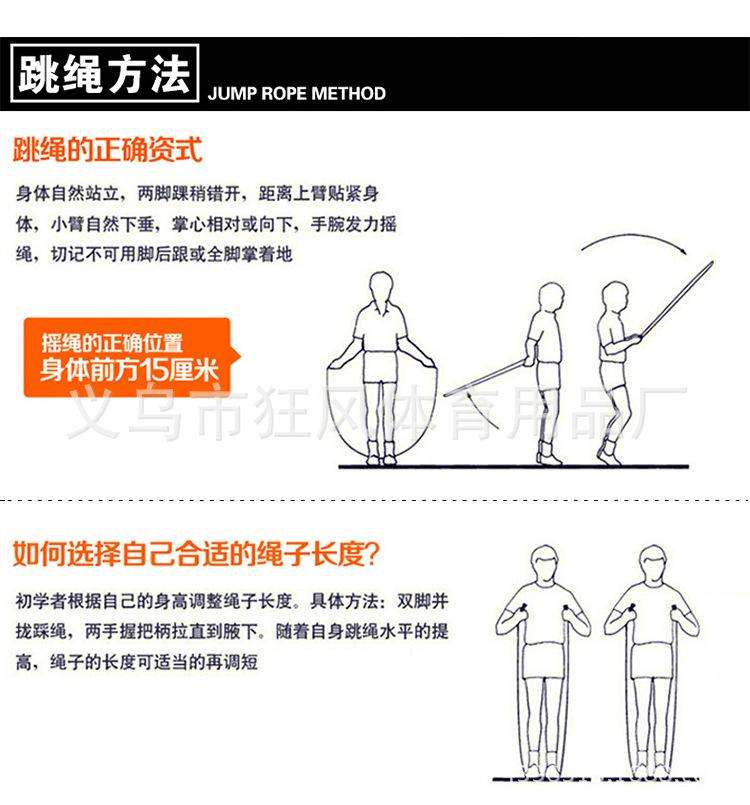 跳绳方法 JUMP ROPE METHOD

跳绳的正确资式

身体自然站立，两脚踝稍错开，距离上臂贴紧身体，小臂自然下垂，掌心相对或向下，手腕发力摇绳，切记不可用脚后跟或全脚掌着地

摇绳的正确位置
身体前方15厘米

义乌市狂风体育用品厂

如何选择自己合适的绳子长度?

初学者根据自己的身高调整绳子长度。具体方法：双脚并拢踩绳，两手握把柄拉直到腋下。随着自身跳绳水平的提高，绳子的长度可适当的再调短