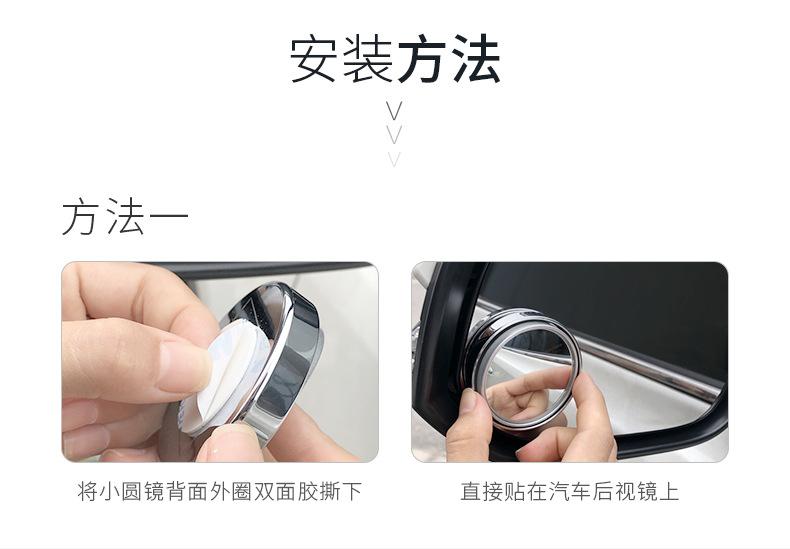 安装方法

方法一

将小圆镜背面外圈双面胶撕下

直接贴在汽车后视镜上