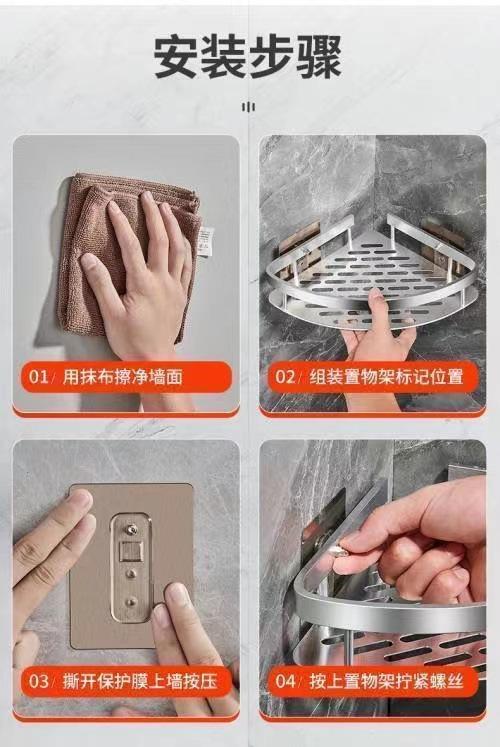 安装步骤

01/ 用抹布擦净墙面

02/ 组装置物架标记位置

03/ 撕开保护膜上墙按压

04/ 按上置物架拧紧螺丝