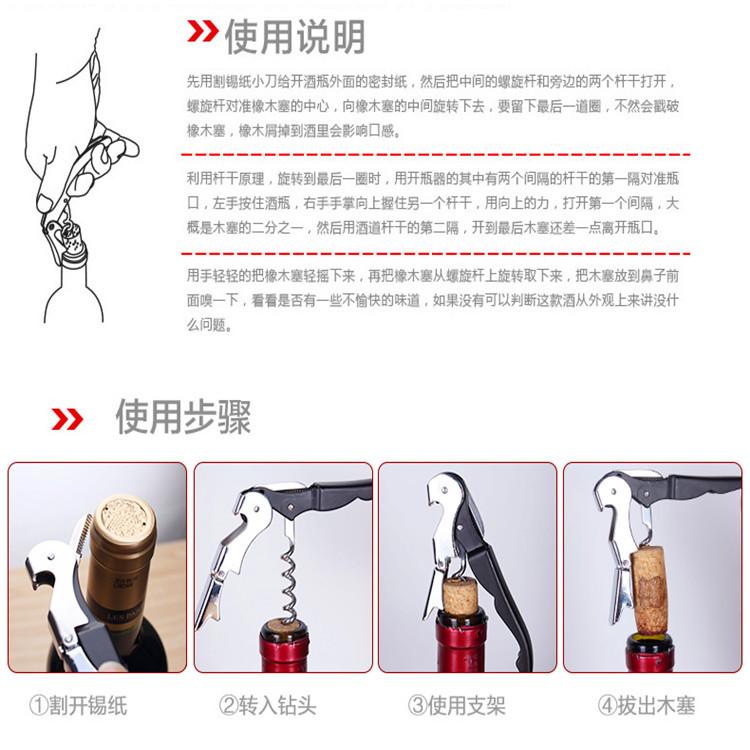 使用说明

先用割锡纸小刀给开酒瓶外面的密封纸，然后把中间的螺旋杆和旁边的两个杆干打开，螺旋杆对准橡木塞的中心，向橡木塞的中间旋转下去，要留下最后一道圈，不然会戳破橡木塞，橡木屑掉到酒里会影响口感。

利用杆干原理，旋转到最后一圈时，用开瓶器的其中有两个间隔的杆干的第一隔对准瓶口，左手按住酒瓶，右手手掌向上握住另一个杆干，用向上的力，打开第一个间隔，大概是木塞的二分之一，然后用酒道杆干的第二隔，开到最后木塞还差一点离开瓶口。

用手轻轻的把橡木塞轻摇下来，再把橡木塞从螺旋杆上旋转取下来，把木塞放到鼻子前面嗅一下，看看是否有一些不愉快的味道，如果没有可以判断这款酒从外观上来讲没什么问题。

使用步骤

①割开锡纸

②转入钻头

③使用支架

④拔出木塞