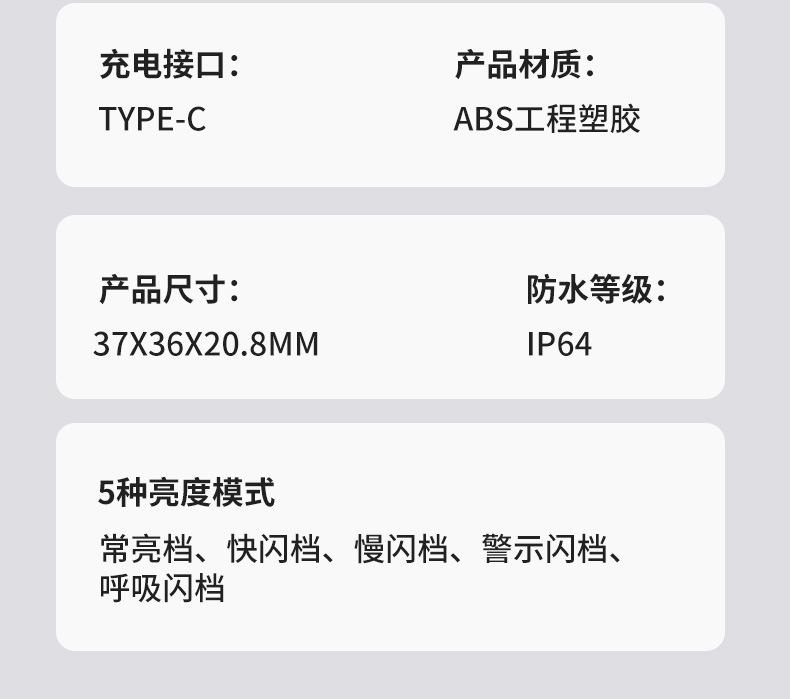 充电接口:
TYPE-C

产品材质:
ABS工程塑胶

产品尺寸:
37X36X20.8MM

防水等级:
IP64

5种亮度模式
常亮档、快闪档、慢闪档、警示闪档、呼吸闪档