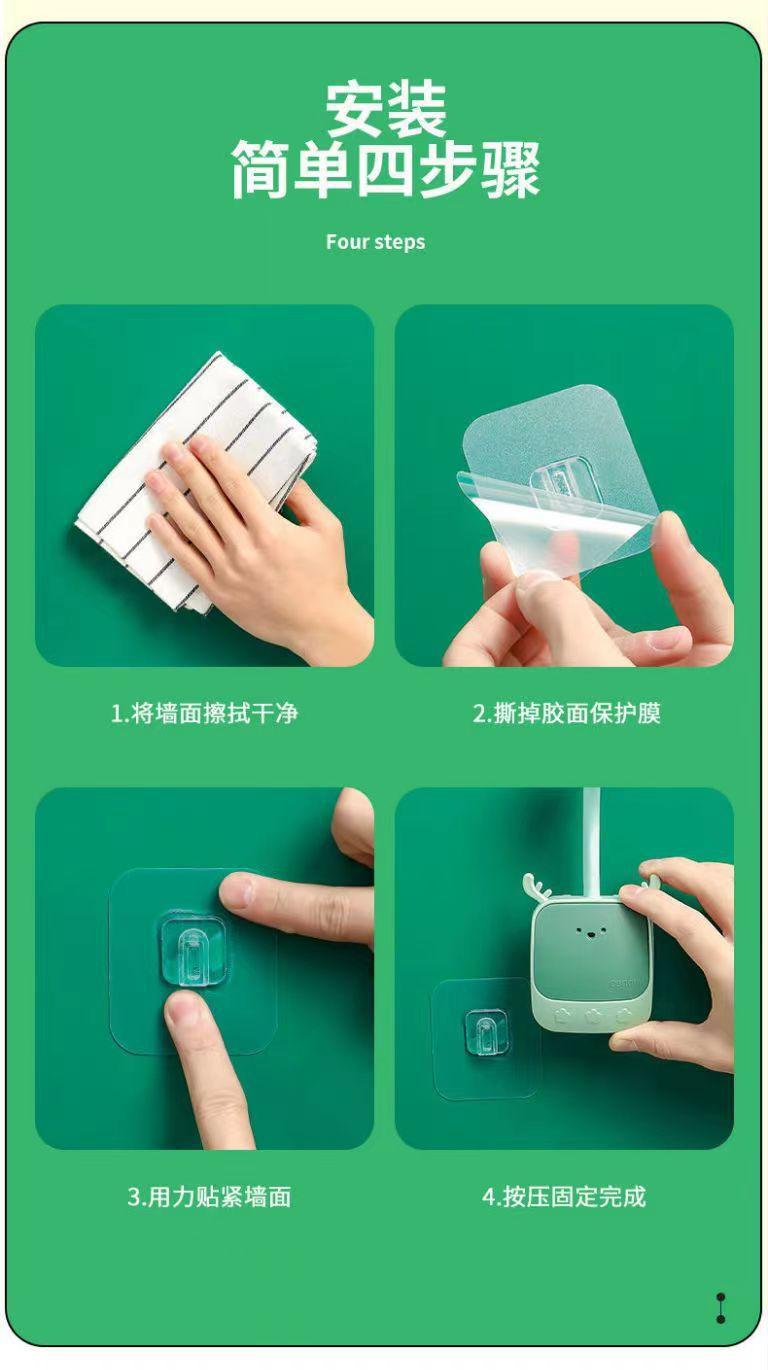 安装
简单四步骤

Four steps

1.将墙面擦拭干净

2.撕掉胶面保护膜

3.用力贴紧墙面

4.按压固定完成