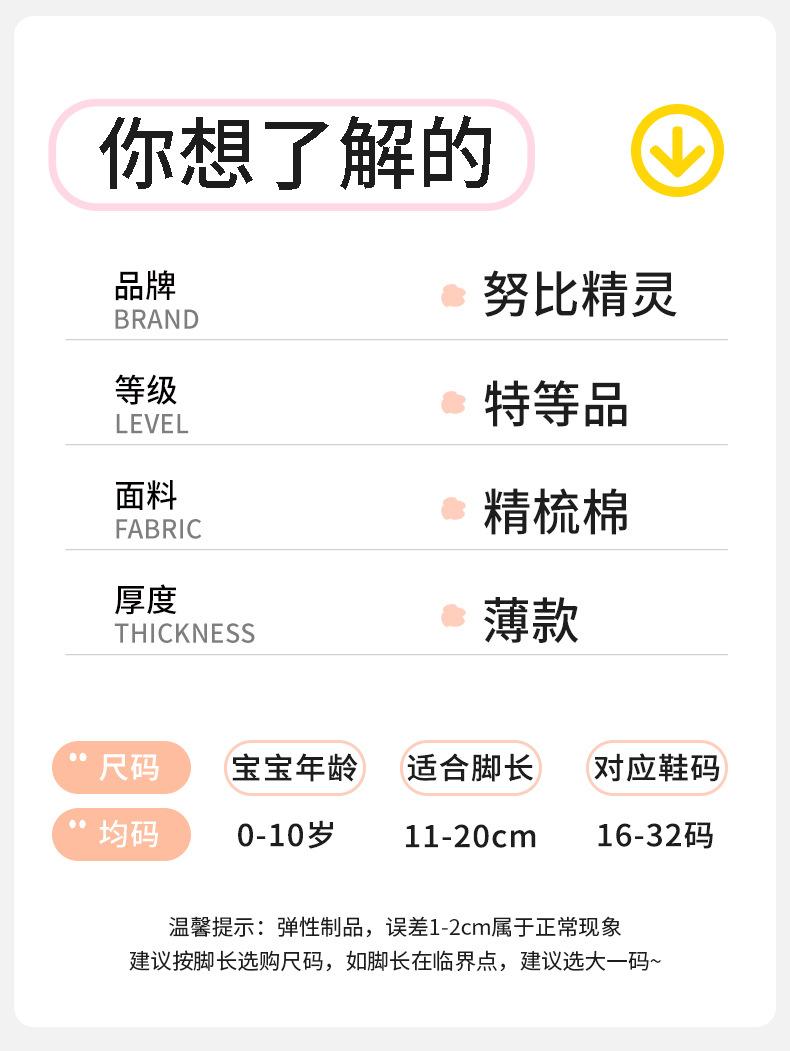 你想了解的

品牌
BRAND
努比精灵

等级
LEVEL
特等品

面料
FABRIC
精梳棉

厚度
THICKNESS
薄款

| 尺码 | 宝宝年龄 | 适合脚长 | 对应鞋码 |
|---|---|---|---|
| 均码 | 0-10岁 | 11-20cm | 16-32码 |

温馨提示：弹性制品，误差1-2cm属于正常现象
建议按脚长选购尺码，如脚长在临界点，建议选大一码~