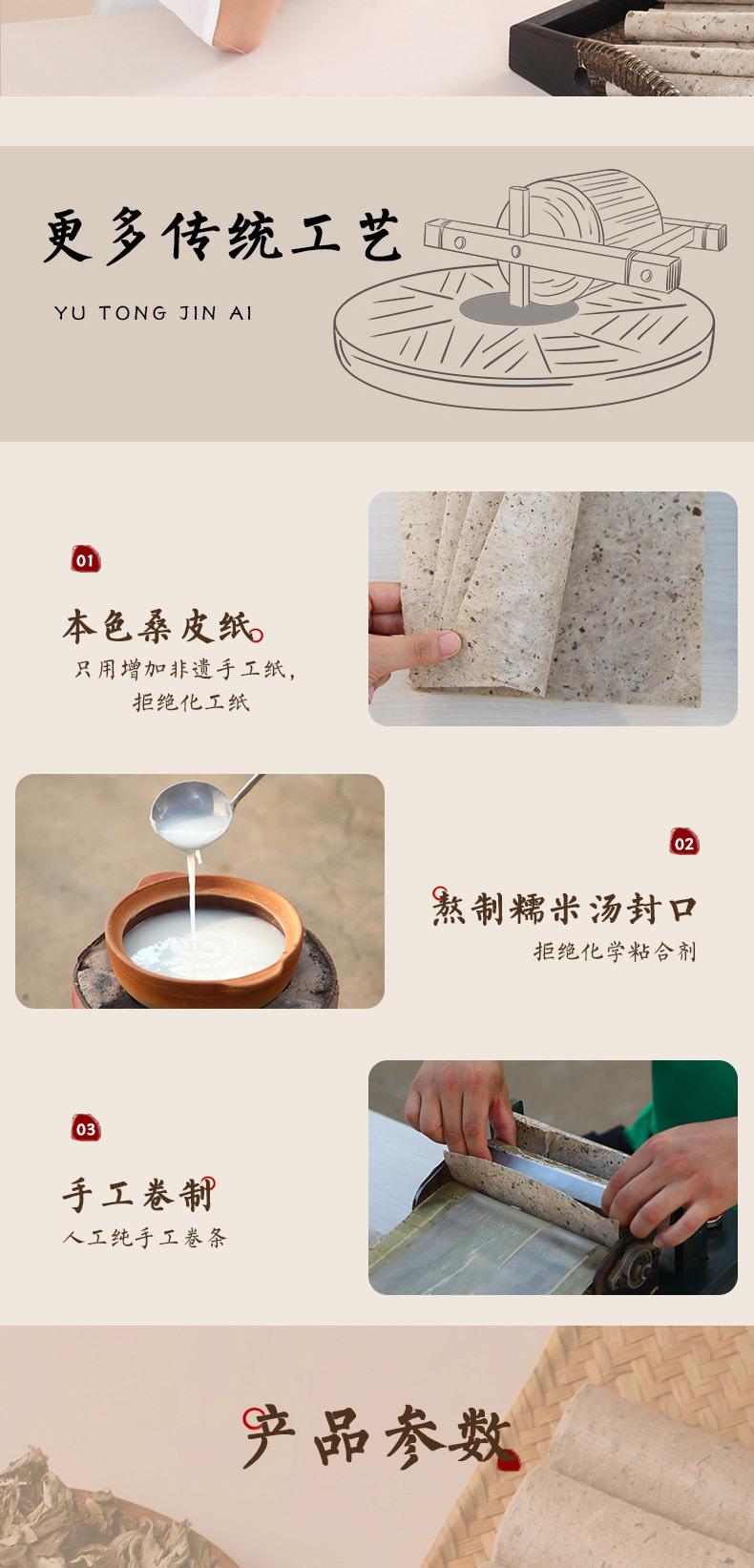 更多传统工艺

YU TONG JIN AI

01

本色桑皮纸

只用增加非遗手工纸，拒绝化工纸

02

熬制糯米汤封口

拒绝化学粘合剂

03

手工卷制

人工纯手工卷条

产品参数