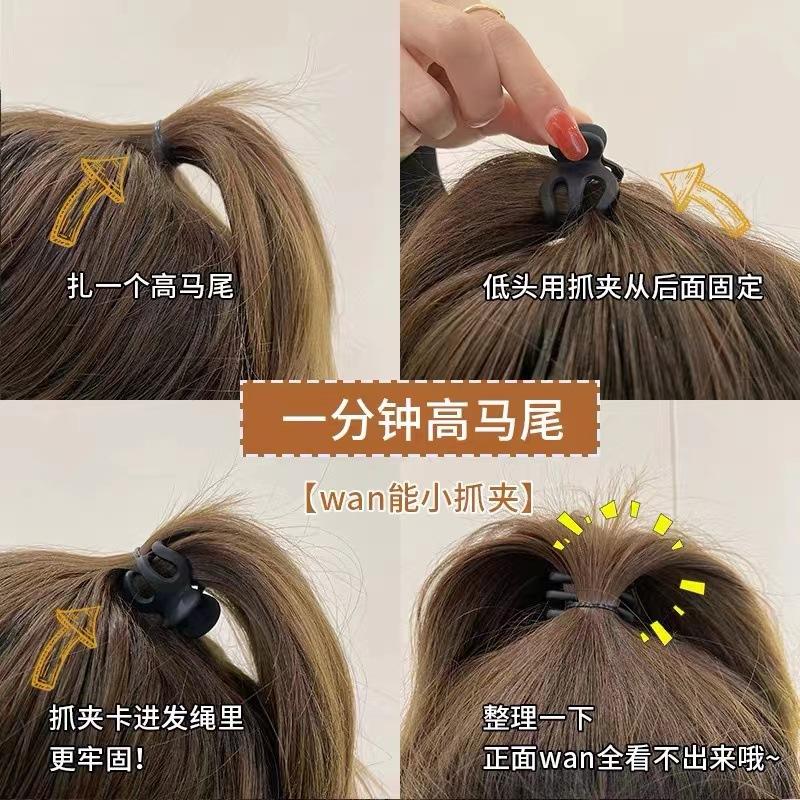 扎一个高马尾

低头用抓夹从后面固定

一分钟高马尾

【wan能小抓夹】

抓夹卡进发绳里
更牢固！

整理一下
正面wan全看不出来哦~