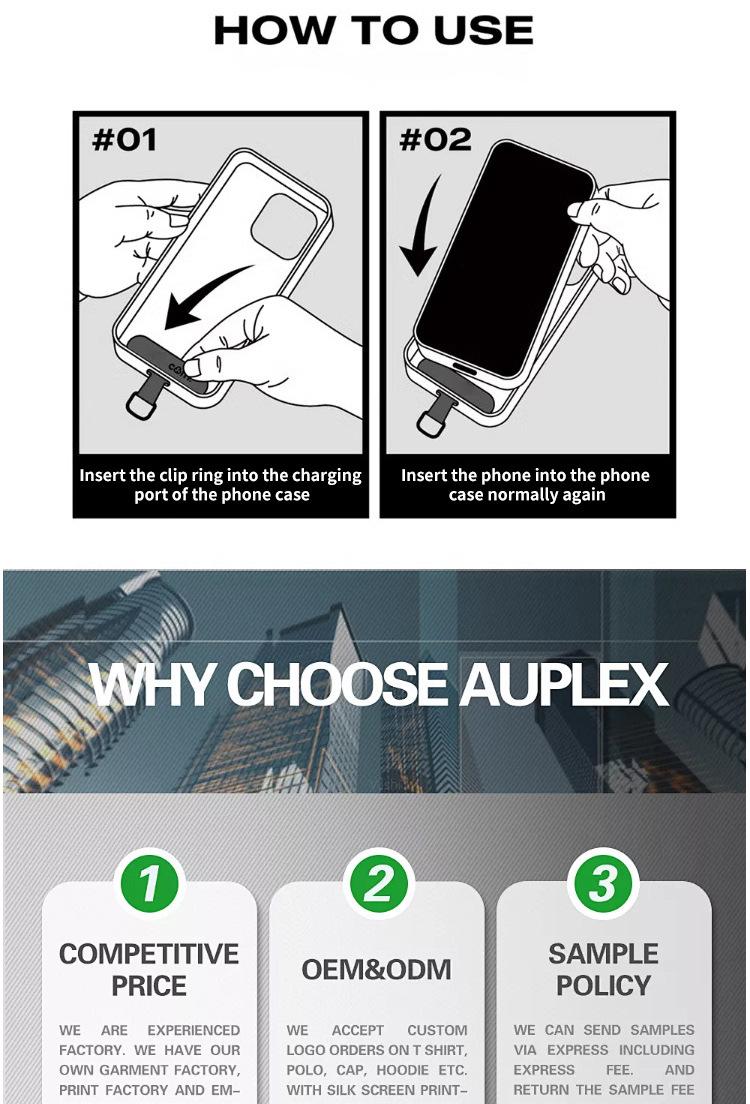 HOW TO USE

#01

Insert the clip ring into the charging port of the phone case

#02

Insert the phone into the phone case normally again

WHY CHOOSE AUPLEX

1
COMPETITIVE PRICE
WE ARE EXPERIENCED FACTORY. WE HAVE OUR OWN GARMENT FACTORY, PRINT FACTORY AND EM-

2
OEM&ODM
WE ACCEPT CUSTOM LOGO ORDERS ON T SHIRT, POLO, CAP, HOODIE ETC. WITH SILK SCREEN PRINT-

3
SAMPLE POLICY
WE CAN SEND SAMPLES VIA EXPRESS INCLUDING EXPRESS FEE. AND RETURN THE SAMPLE FEE