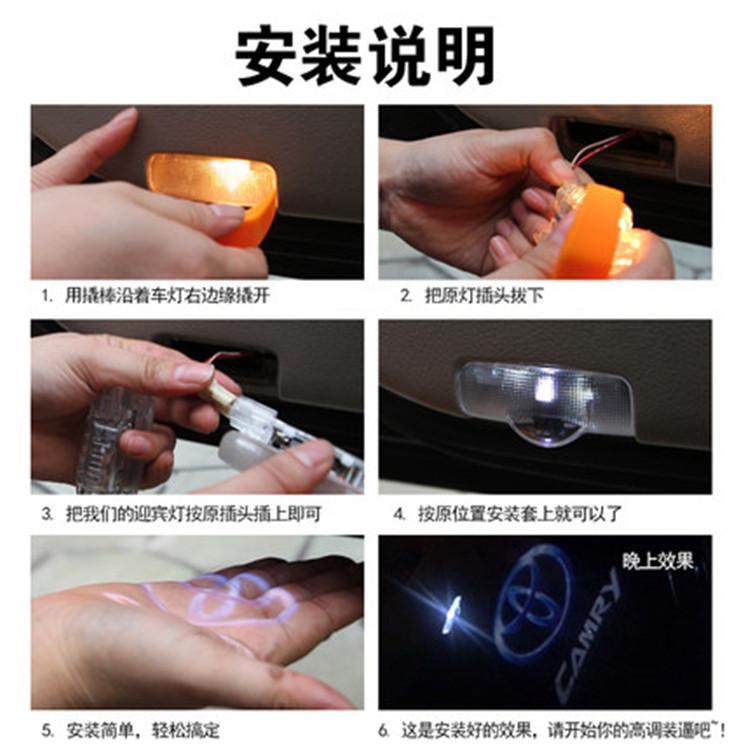 安装说明

1. 用撬棒沿着车灯右边缘撬开

2. 把原灯插头拔下

3. 把我们的迎宾灯按原插头插上即可

4. 按原位置安装套上就可以了

晚上效果

CAMRY

5. 安装简单，轻松搞定

6. 这是安装好的效果，请开始你的高调装逼吧~！