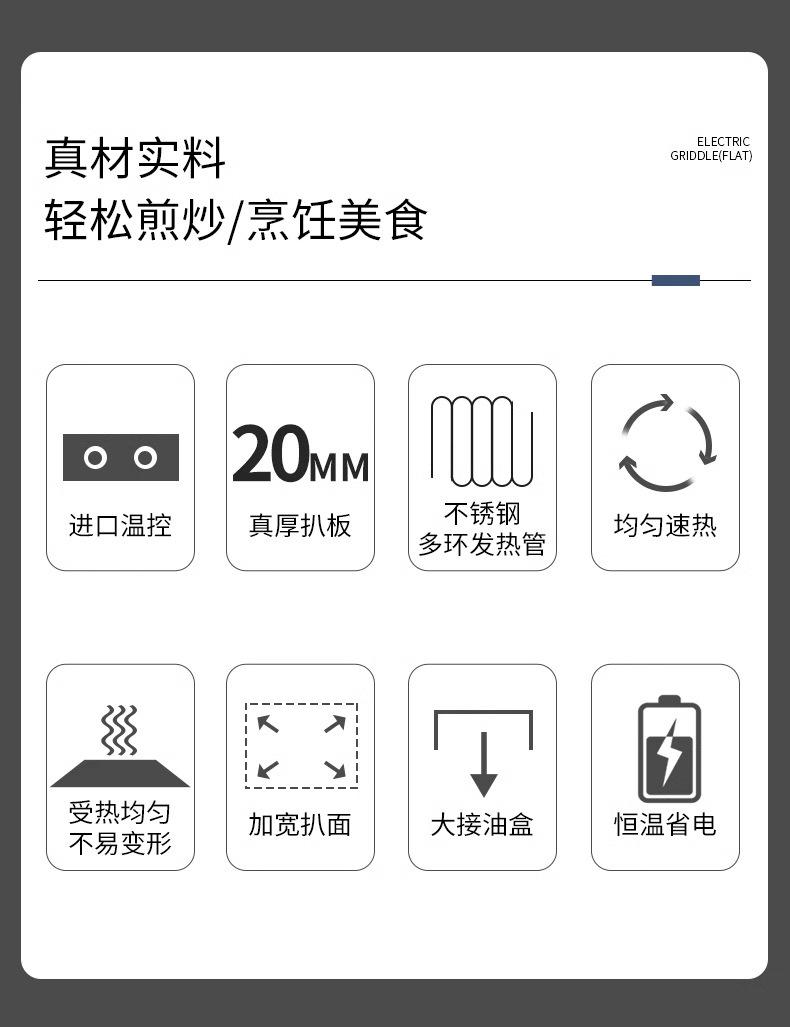 真材实料
轻松煎炒/烹饪美食

ELECTRIC
GRIDDLE(FLAT)

进口温控

20MM
真厚扒板

不锈钢
多环发热管

均匀速热

受热均匀
不易变形

加宽扒面

大接油盒

恒温省电