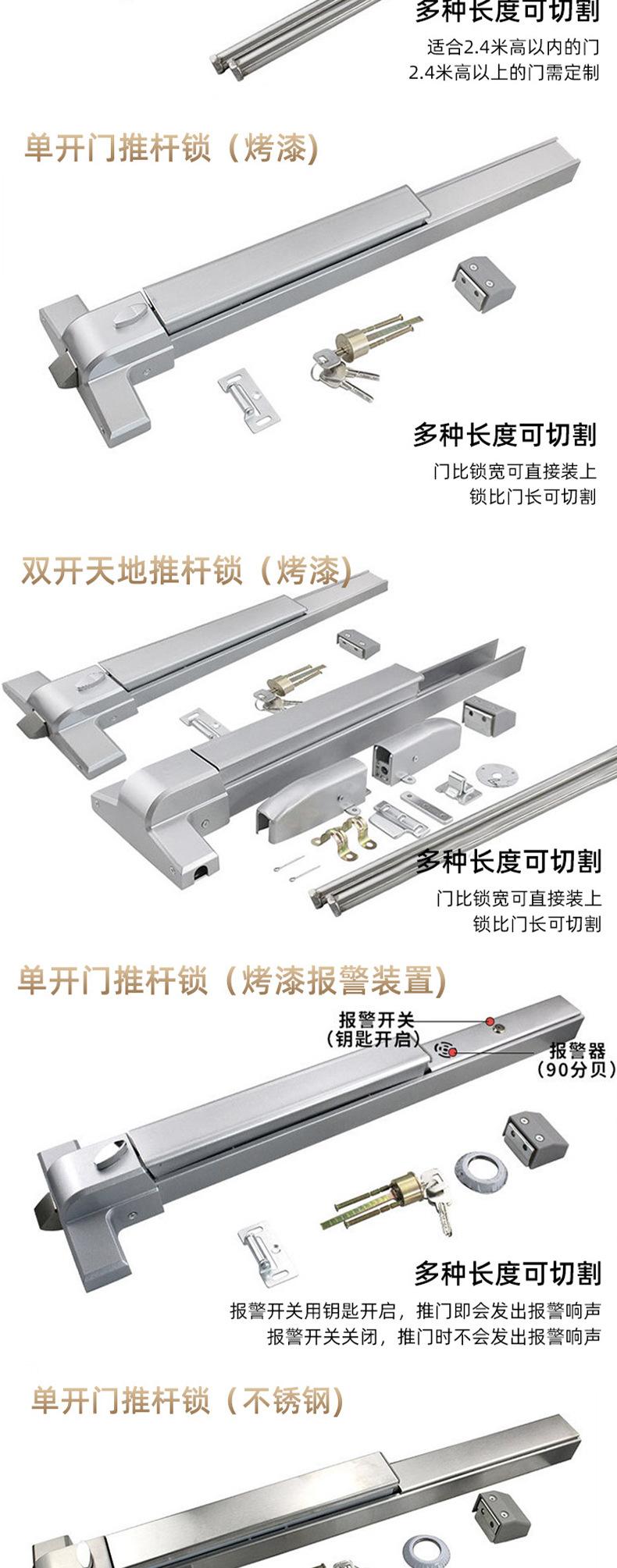 多种长度可切割
适合2.4米高以内的门
2.4米高以上的门需定制

单开门推杆锁（烤漆）

多种长度可切割
门比锁宽可直接装上
锁比门长可切割

双开天地推杆锁（烤漆）

多种长度可切割
门比锁宽可直接装上
锁比门长可切割

单开门推杆锁（烤漆报警装置）

报警开关
（钥匙开启）
报警器
（90分贝）

多种长度可切割
报警开关用钥匙开启，推门即会发出报警响声
报警开关关闭，推门时不会发出报警响声

单开门推杆锁（不锈钢）