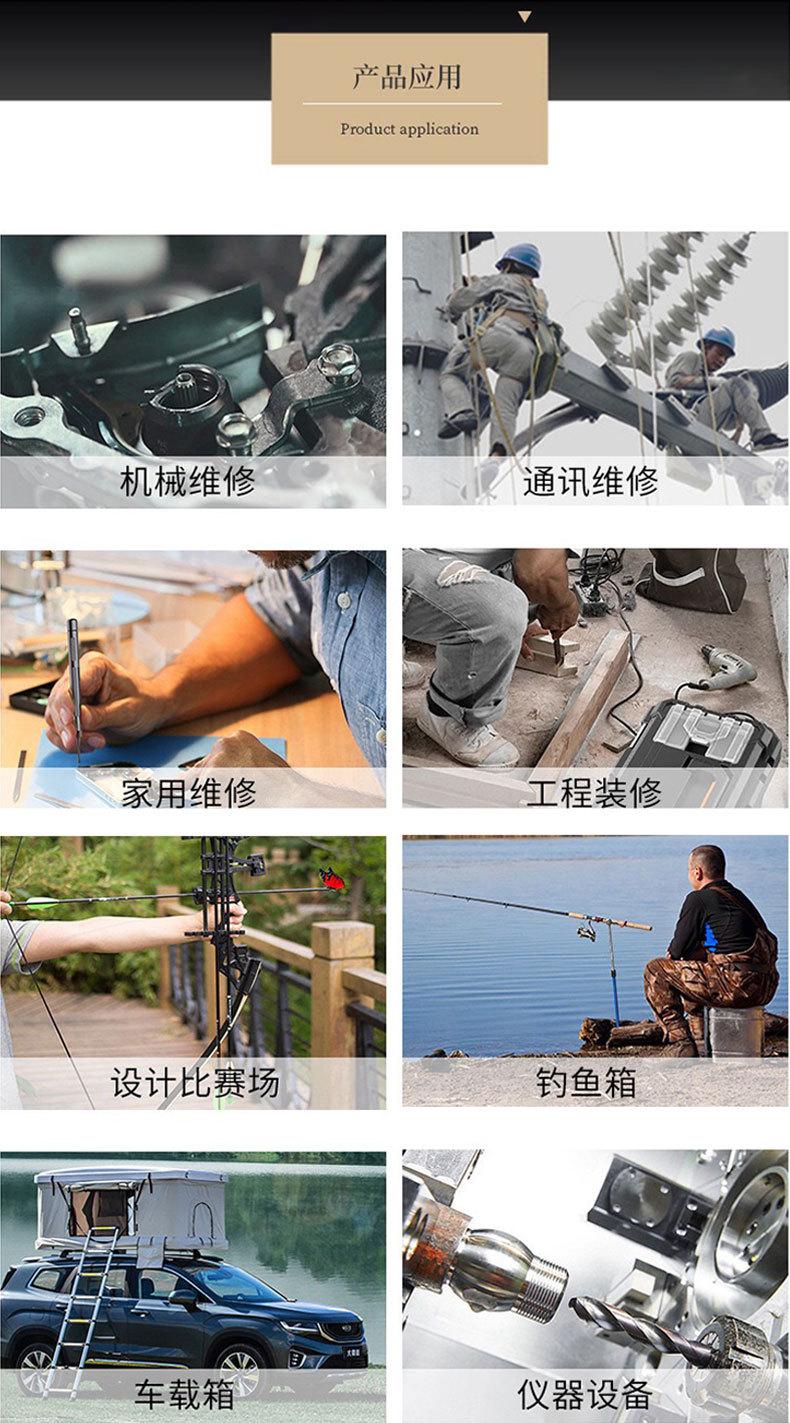 产品应用

Product application

机械维修

通讯维修

家用维修

工程装修

设计比赛场

钓鱼箱

车载箱

仪器设备