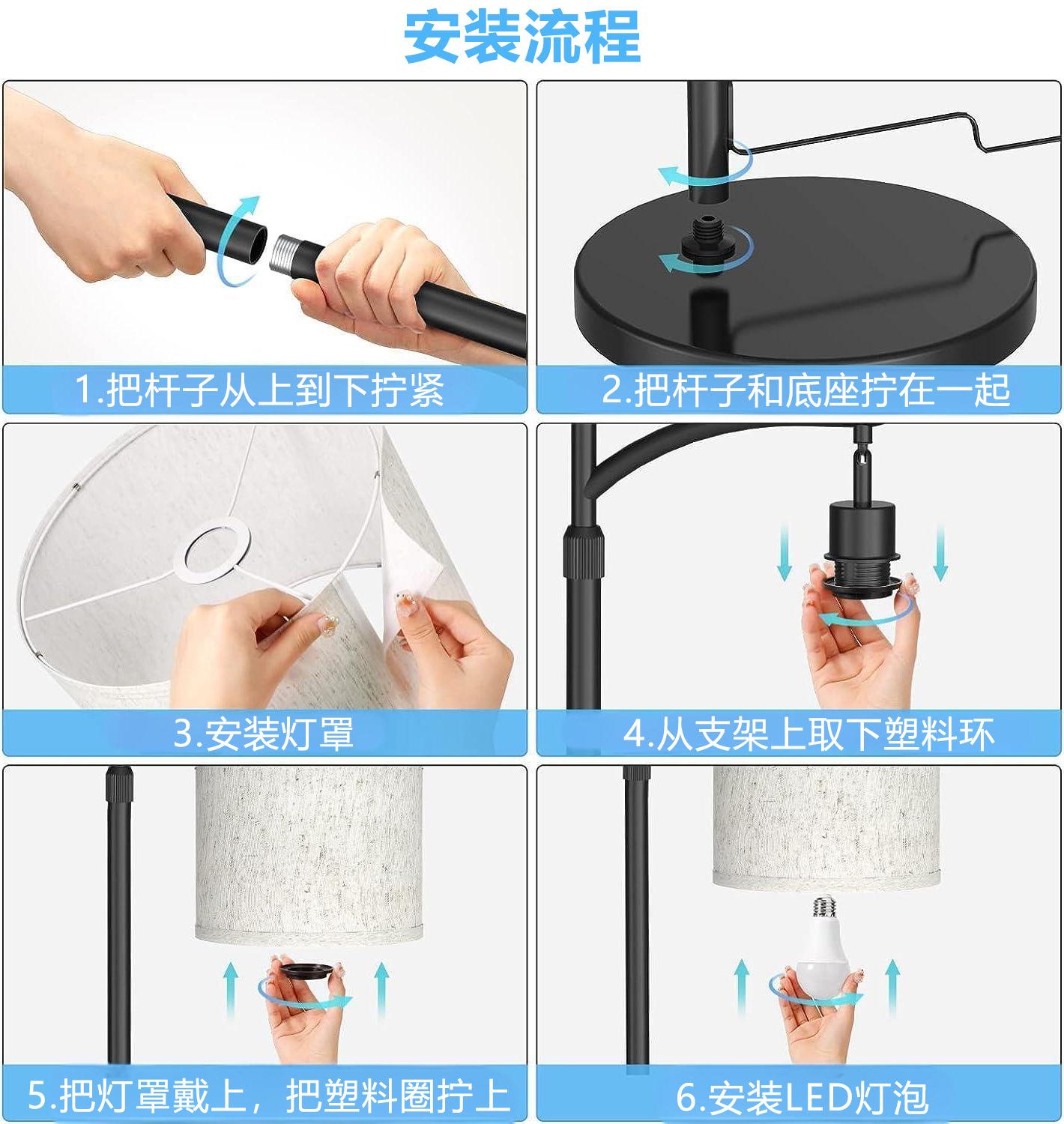 安装流程

1.把杆子从上到下拧紧

2.把杆子和底座拧在一起

3.安装灯罩

4.从支架上取下塑料环

5.把灯罩戴上，把塑料圈拧上

6.安装LED灯泡