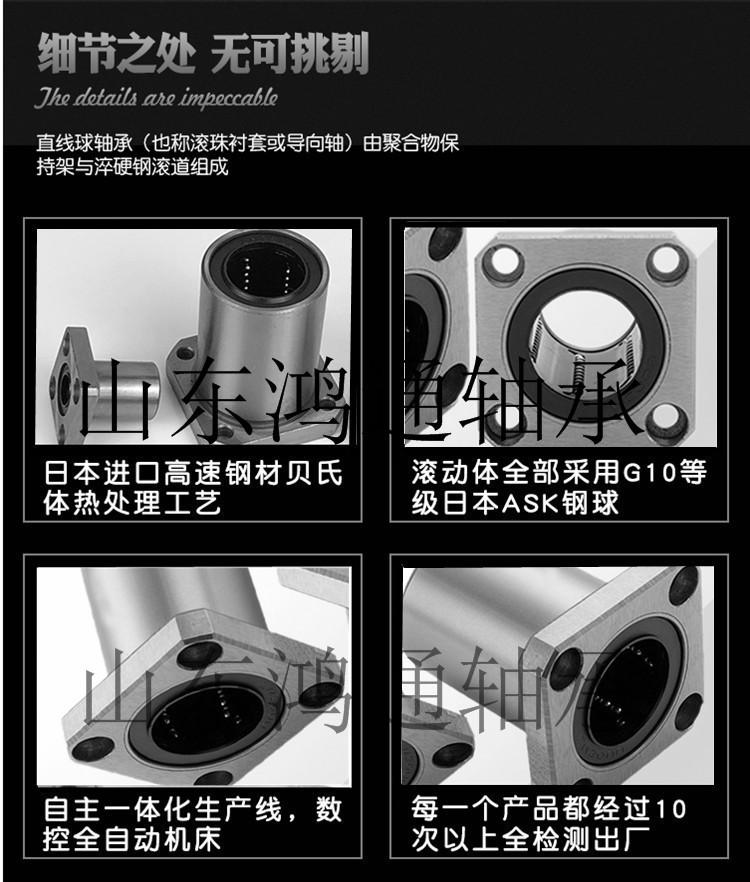 细节之处 无可挑剔
The details are impeccable

直线球轴承（也称滚珠衬套或导向轴）由聚合物保持架与淬硬钢滚道组成

山东鸿通轴承

日本进口高速钢材贝氏体热处理工艺

滚动体全部采用G10等级日本ASK钢球

山东鸿通轴承

自主一体化生产线，数控全自动机床

每一个产品都经过10次以上全检测出厂