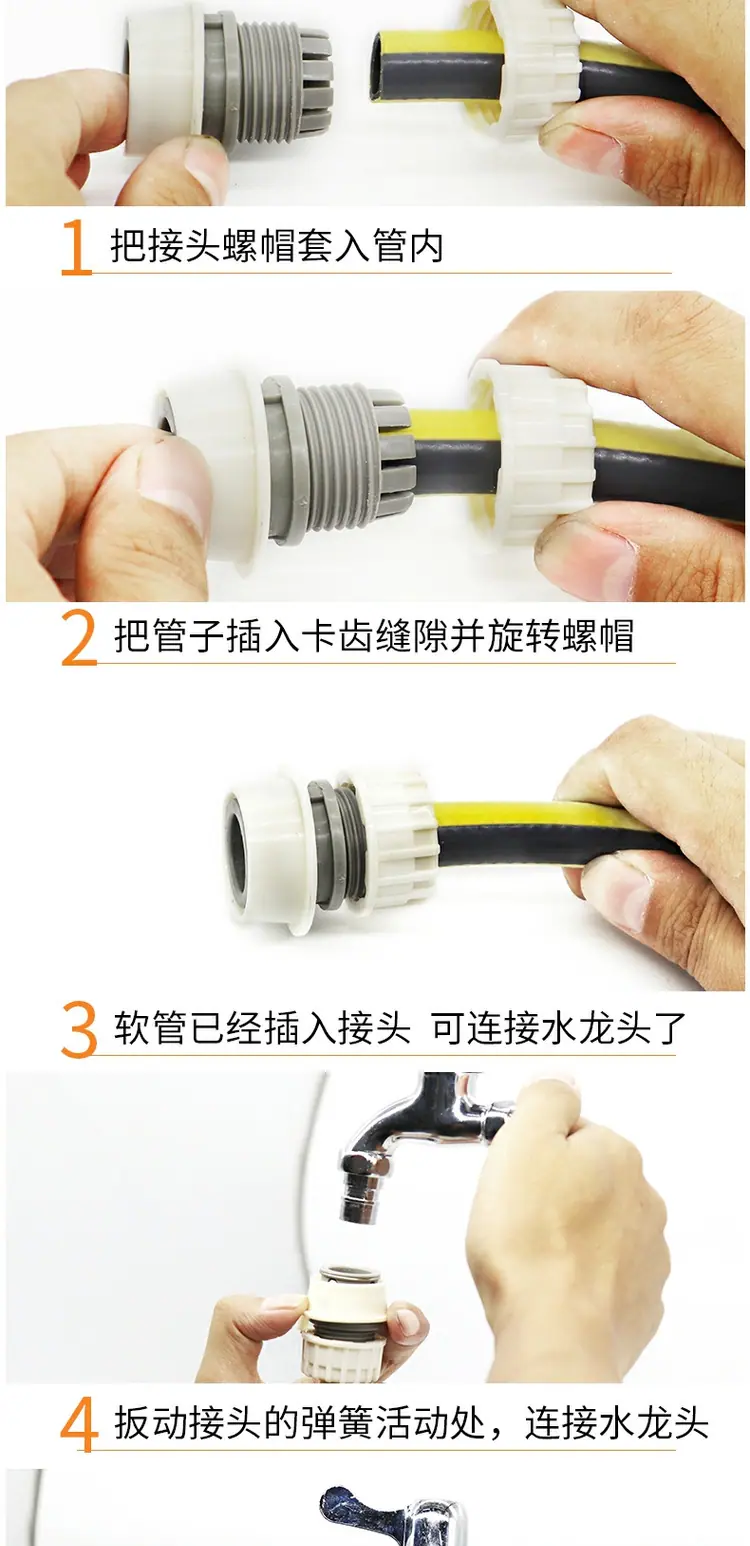 1 把接头螺帽套入管内

2 把管子插入卡齿缝隙并旋转螺帽

3 软管已经插入接头 可连接水龙头了

4 扳动接头的弹簧活动处，连接水龙头