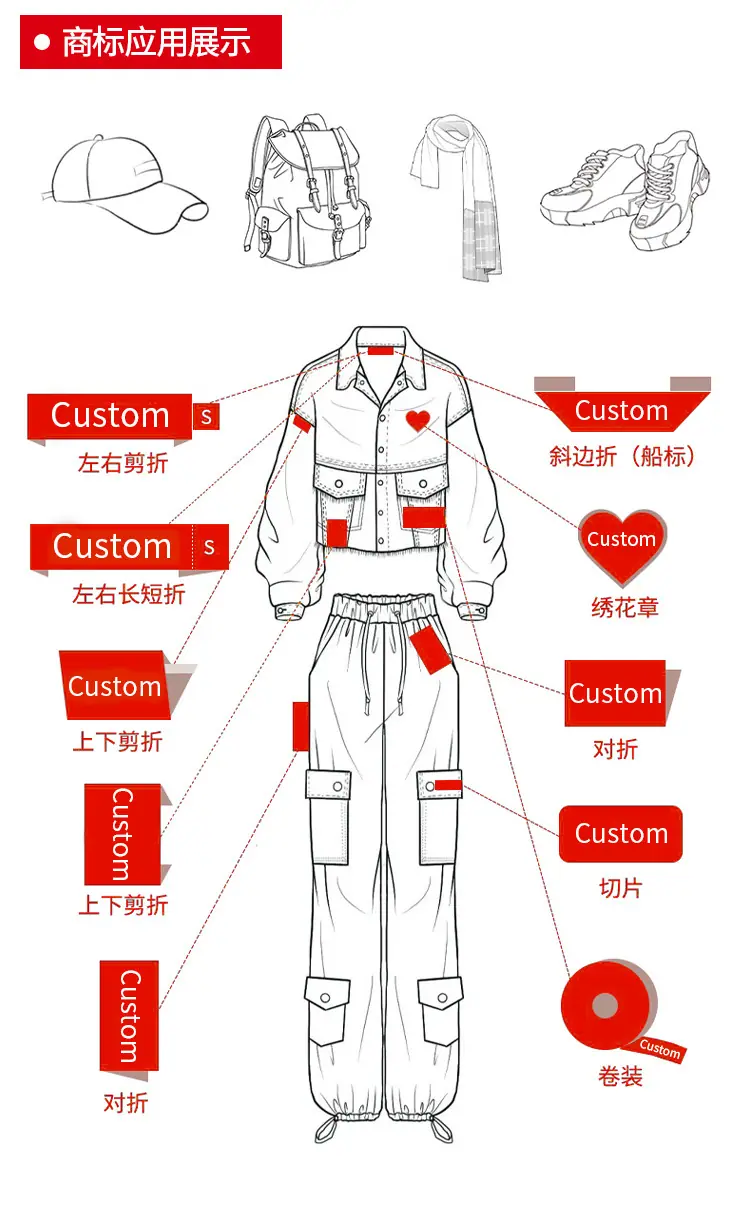 ● 商标应用展示

Custom S
左右剪折

Custom S
左右长短折

Custom
上下剪折

Custom
上下剪折

Custom
对折

Custom
斜边折（船标）

Custom
绣花章

Custom
对折

Custom
切片

Custom
卷装