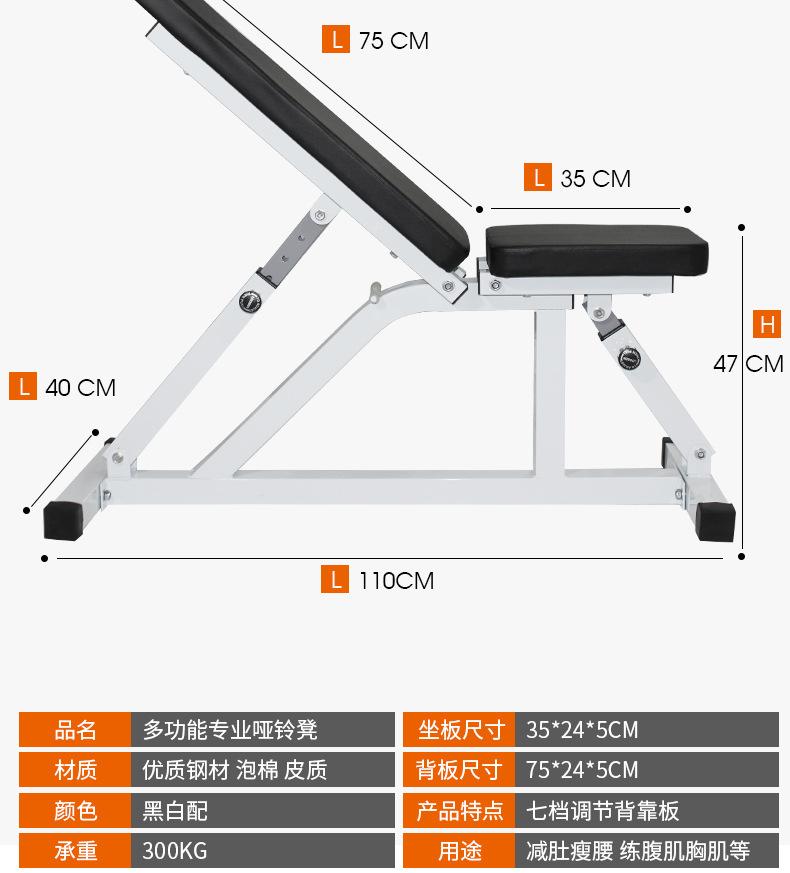 L 75 CM

L 35 CM

H 47 CM

L 40 CM

L 110CM

| 品名 | 多功能专业哑铃凳 | 坐板尺寸 | 35*24*5CM |
|---|---|---|---|
| 材质 | 优质钢材 泡棉 皮质 | 背板尺寸 | 75*24*5CM |
| 颜色 | 黑白配 | 产品特点 | 七档调节背靠板 |
| 承重 | 300KG | 用途 | 减肚瘦腰 练腹肌胸肌等 |