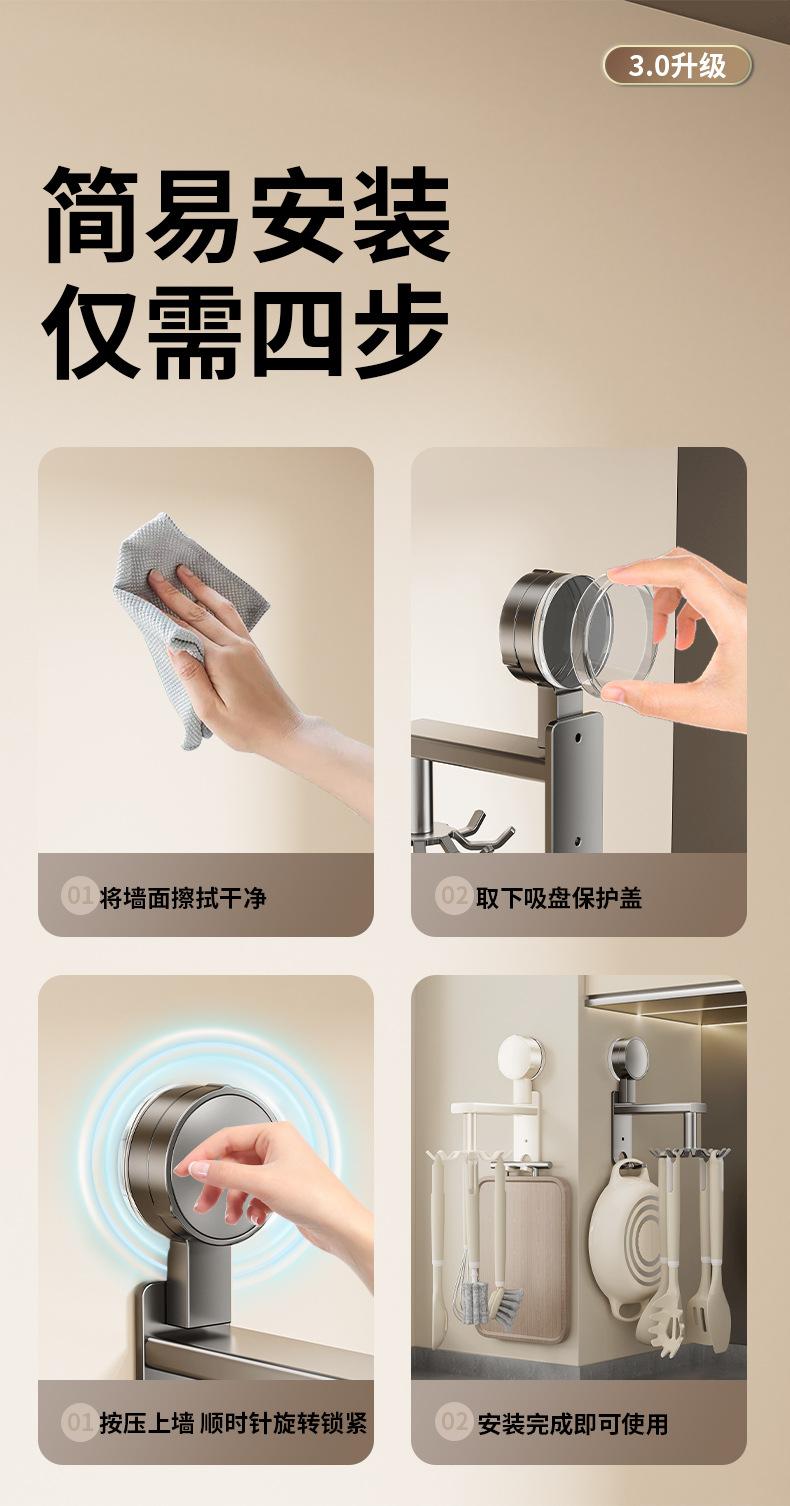 3.0升级

简易安装
仅需四步

01 将墙面擦拭干净

02 取下吸盘保护盖

01 按压上墙 顺时针旋转锁紧

02 安装完成即可使用