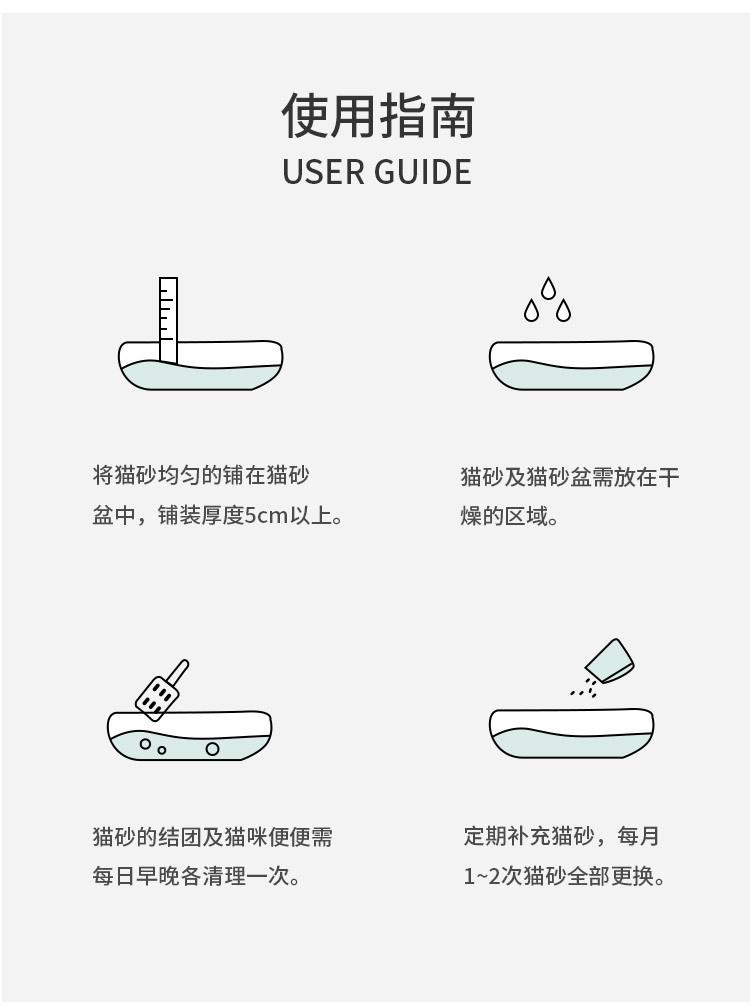 使用指南
USER GUIDE

将猫砂均匀的铺在猫砂盆中，铺装厚度5cm以上。

猫砂及猫砂盆需放在干燥的区域。

猫砂的结团及猫咪便便需每日早晚各清理一次。

定期补充猫砂，每月1~2次猫砂全部更换。