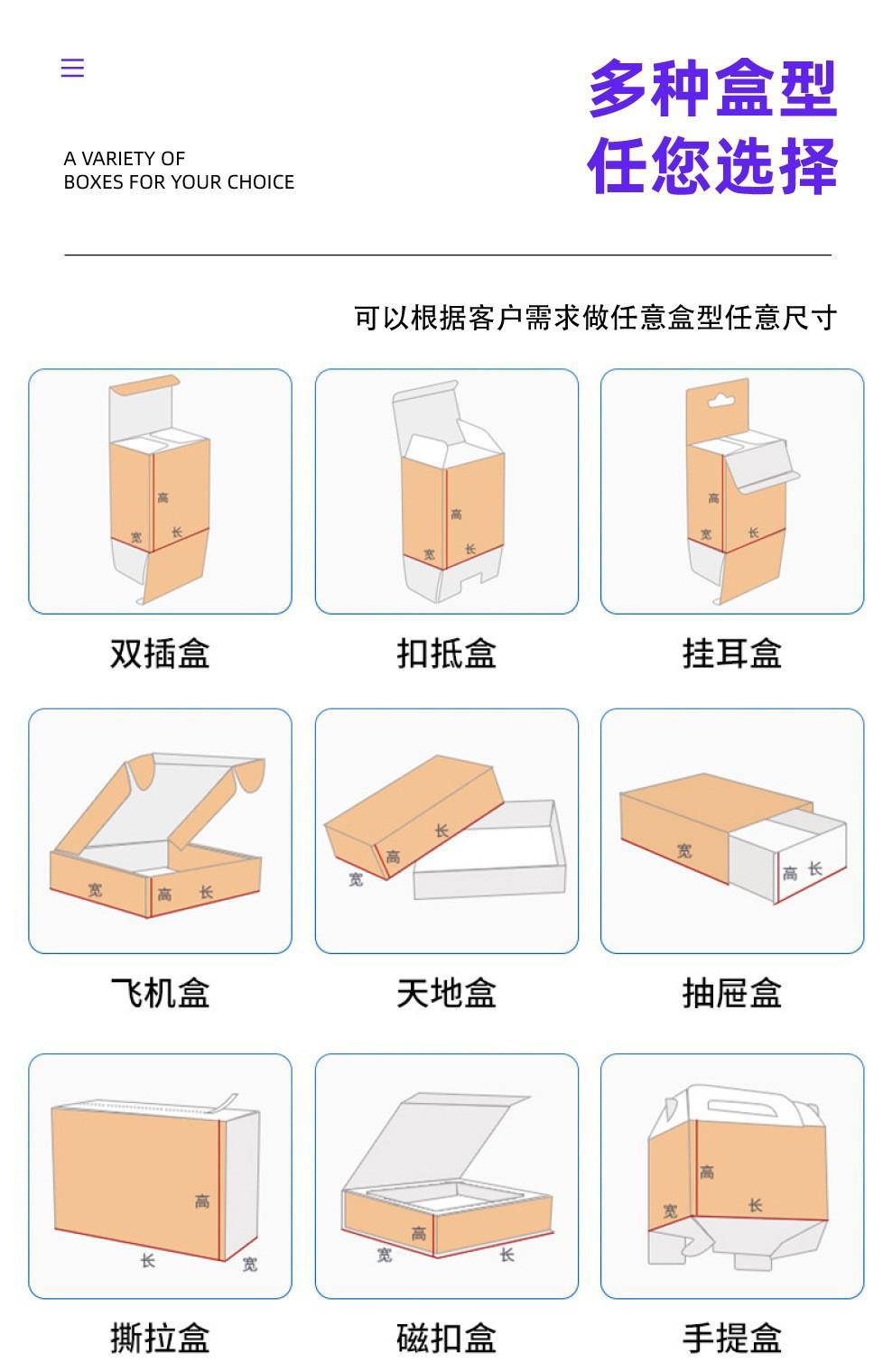 A VARIETY OF
BOXES FOR YOUR CHOICE

多种盒型
任您选择

可以根据客户需求做任意盒型任意尺寸

高
宽
长

双插盒

高
宽
长

扣抵盒

高
宽
长

挂耳盒

宽
高
长

飞机盒

长
高
宽

天地盒

宽
高
长

抽屉盒

高
长
宽

撕拉盒

高
宽
长

磁扣盒

高
宽
长

手提盒