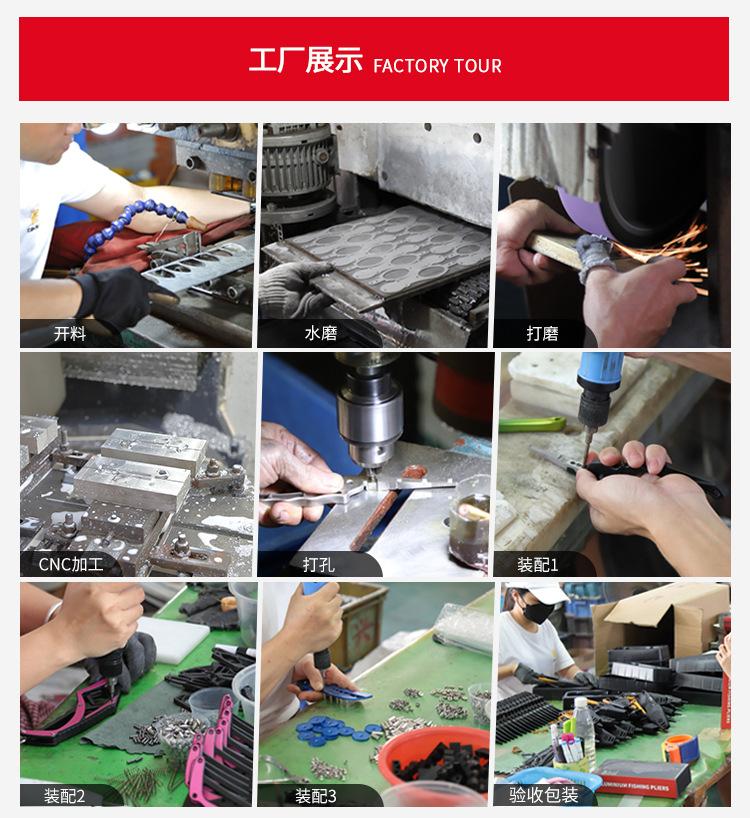 工厂展示 FACTORY TOUR

开料

水磨

打磨

CNC加工

打孔

装配1

装配2

装配3

验收包装

ALUMINUM FISHING PLIERS