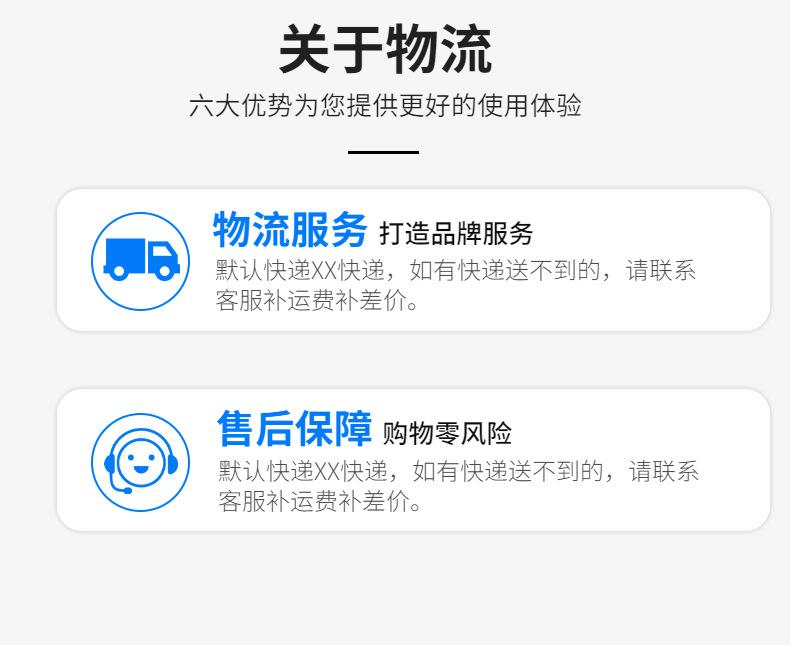 关于物流

六大优势为您提供更好的使用体验

物流服务 打造品牌服务

默认快递XX快递，如有快递送不到的，请联系客服补运费补差价。

售后保障 购物零风险

默认快递XX快递，如有快递送不到的，请联系客服补运费补差价。