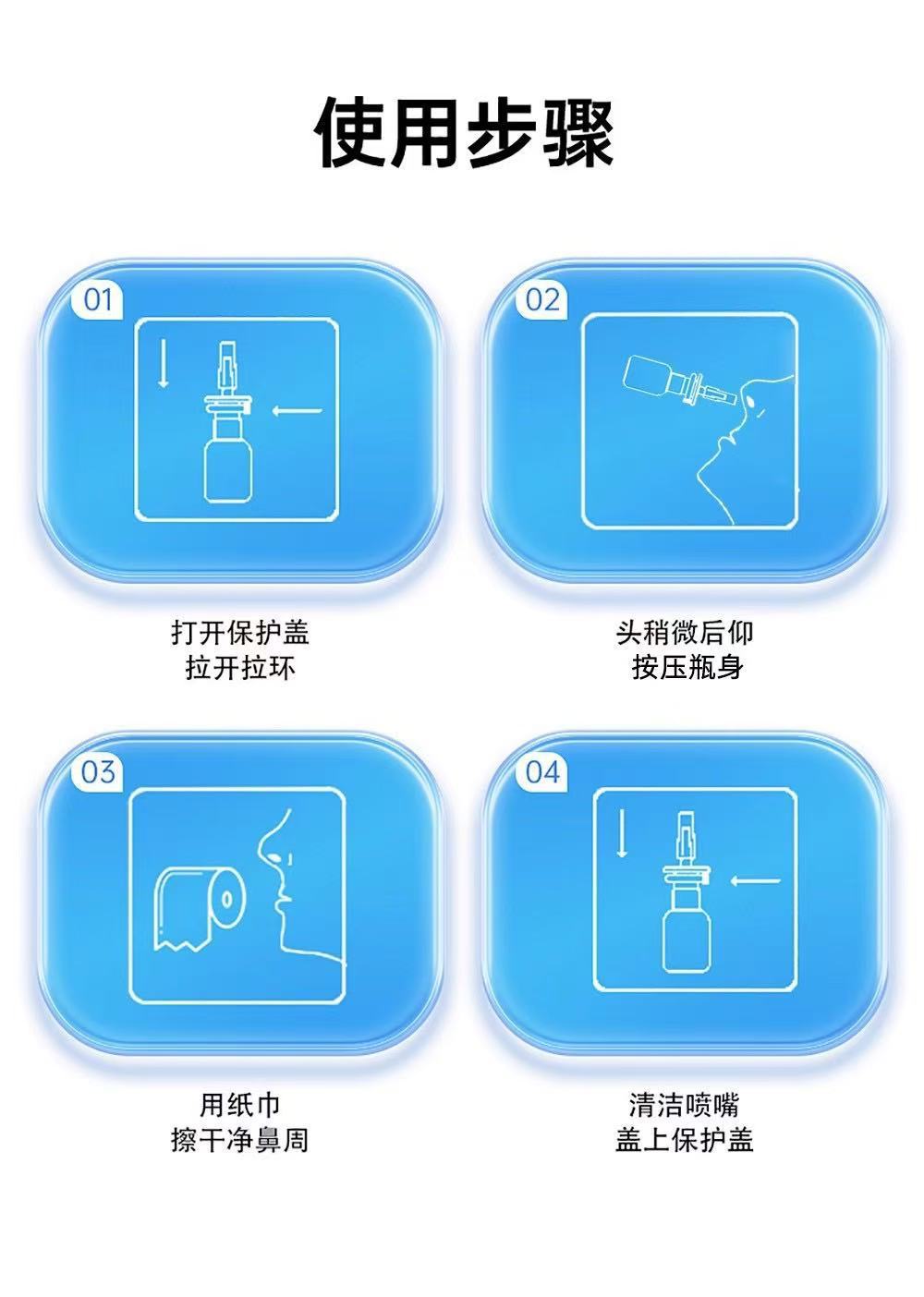 使用步骤

01

打开保护盖
拉开拉环

02

头稍微后仰
按压瓶身

03

用纸巾
擦干净鼻周

04

清洁喷嘴
盖上保护盖