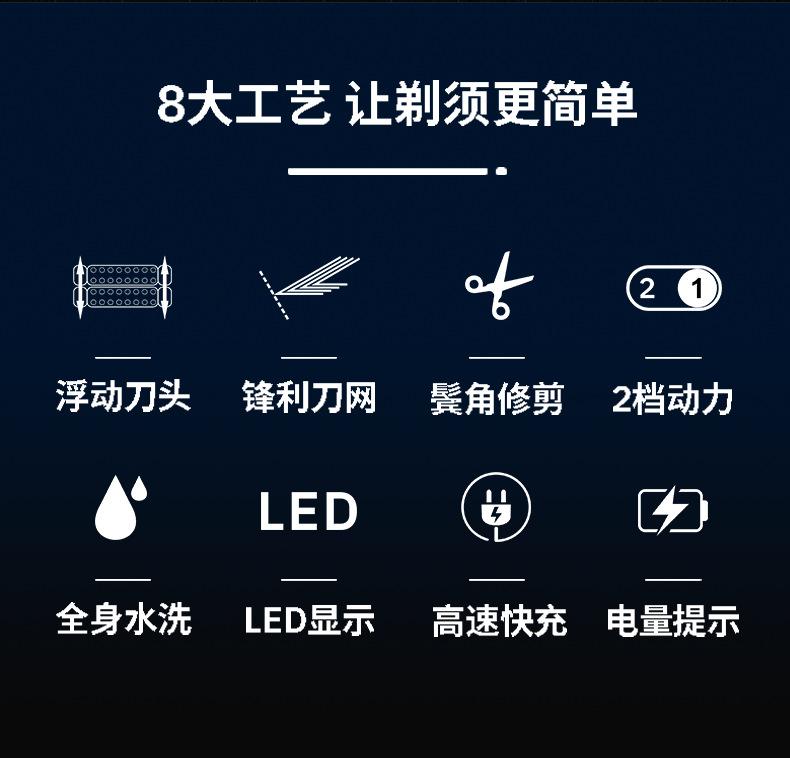 8大工艺 让剃须更简单

2 1

浮动刀头

锋利刀网

鬓角修剪

2档动力

LED

全身水洗

LED显示

高速快充

电量提示