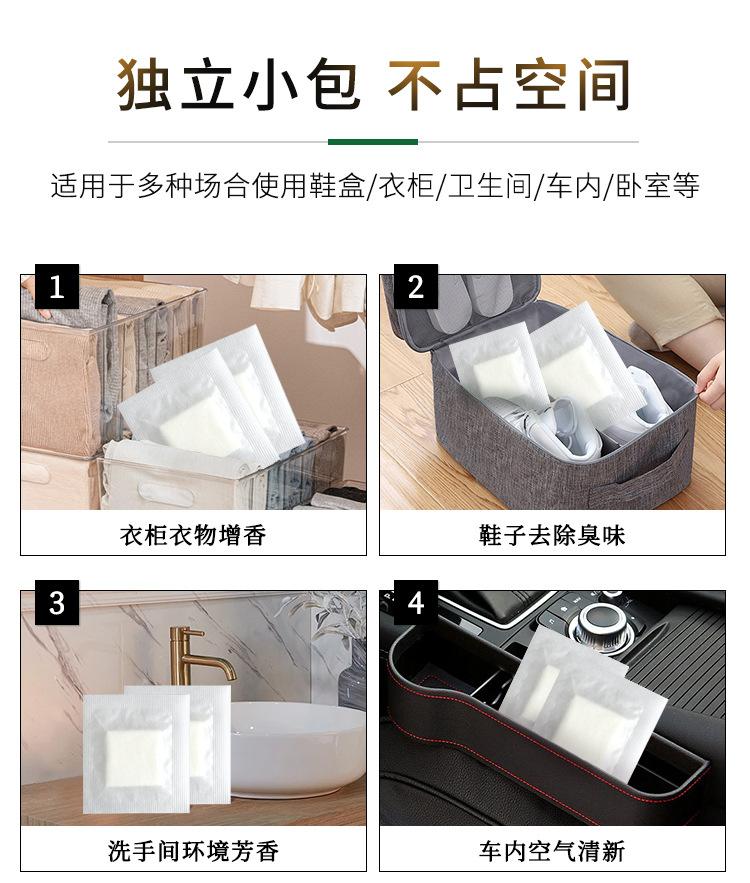 独立小包 不占空间

适用于多种场合使用鞋盒/衣柜/卫生间/车内/卧室等

1
衣柜衣物增香

2
鞋子去除臭味

3
洗手间环境芳香

4
车内空气清新