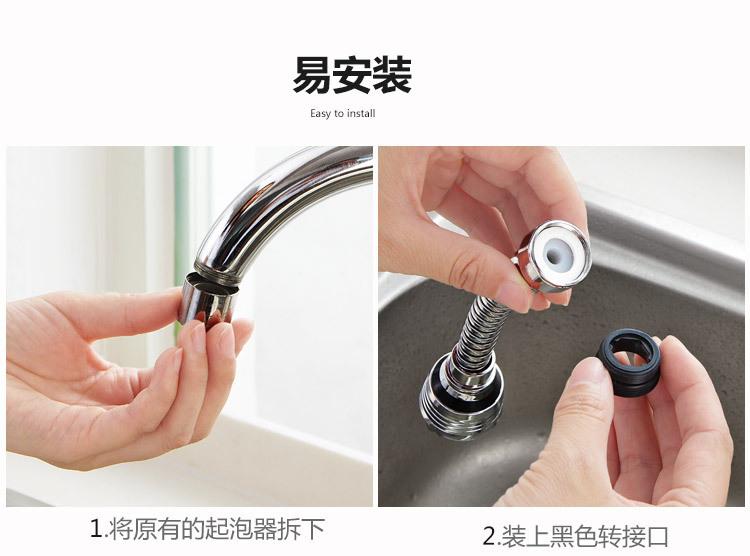 易安装

Easy to install

1.将原有的起泡器拆下

2.装上黑色转接口