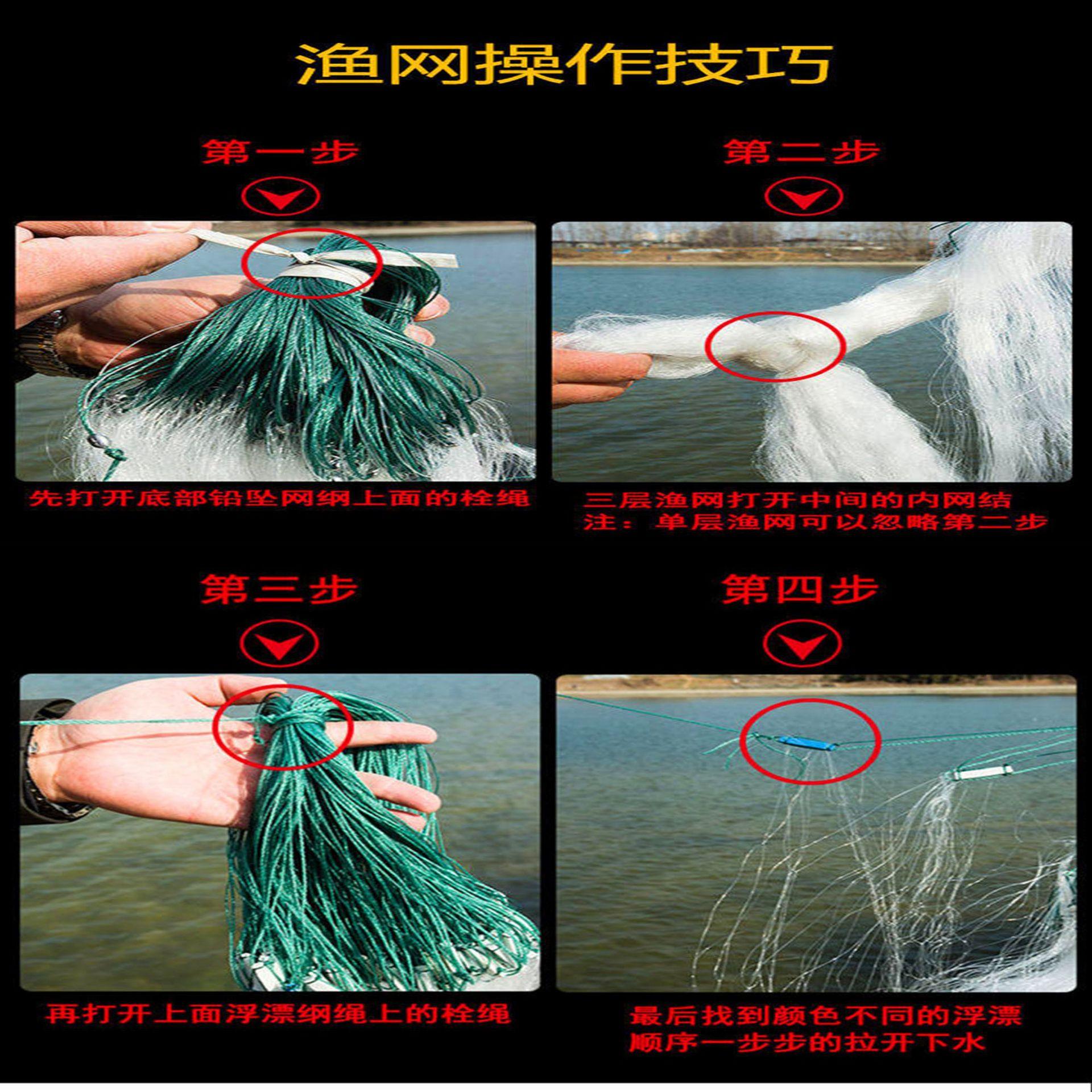 渔网操作技巧

第一步

先打开底部铅坠网纲上面的栓绳

第二步

三层渔网打开中间的内网结
注：单层渔网可以忽略第二步

第三步

再打开上面浮漂纲绳上的栓绳

第四步

最后找到颜色不同的浮漂
顺序一步步的拉开下水