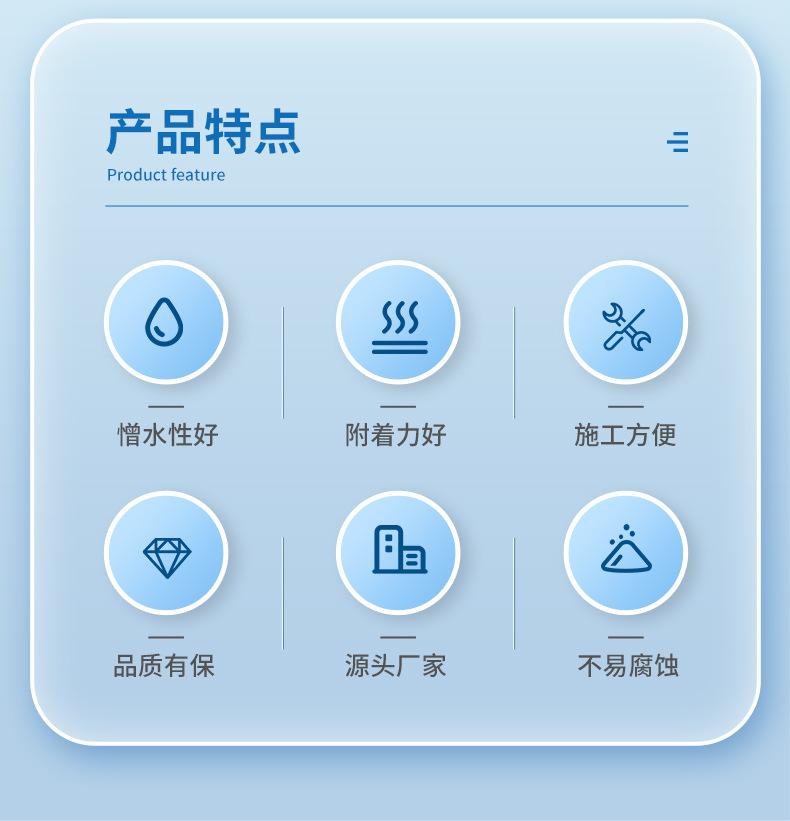 产品特点

Product feature

憎水性好

附着力好

施工方便

品质有保

源头厂家

不易腐蚀