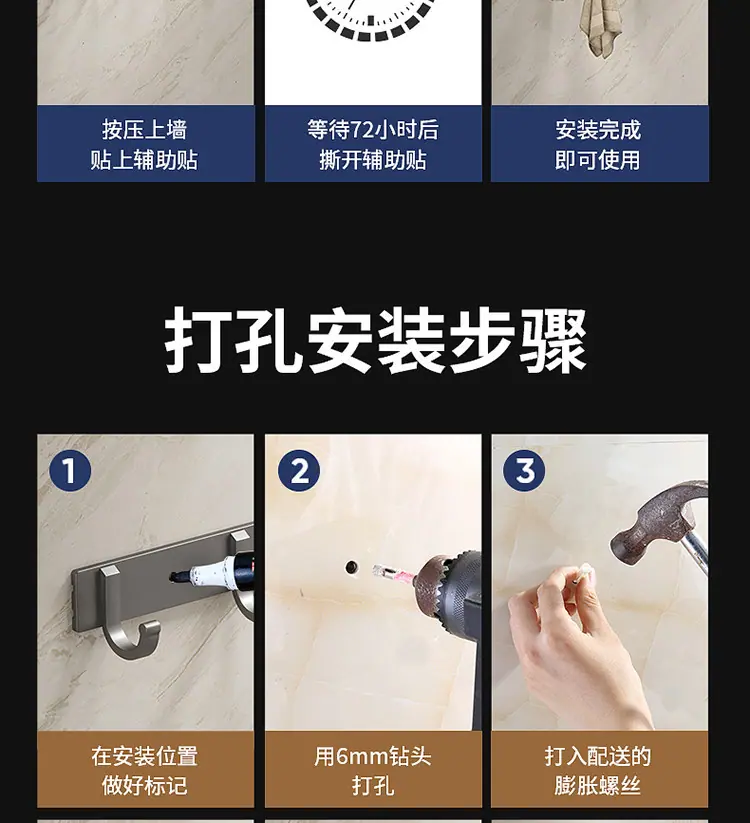 按压上墙
贴上辅助贴

等待72小时后
撕开辅助贴

安装完成
即可使用

打孔安装步骤

1

在安装位置
做好标记

2

用6mm钻头
打孔

3

打入配送的
膨胀螺丝