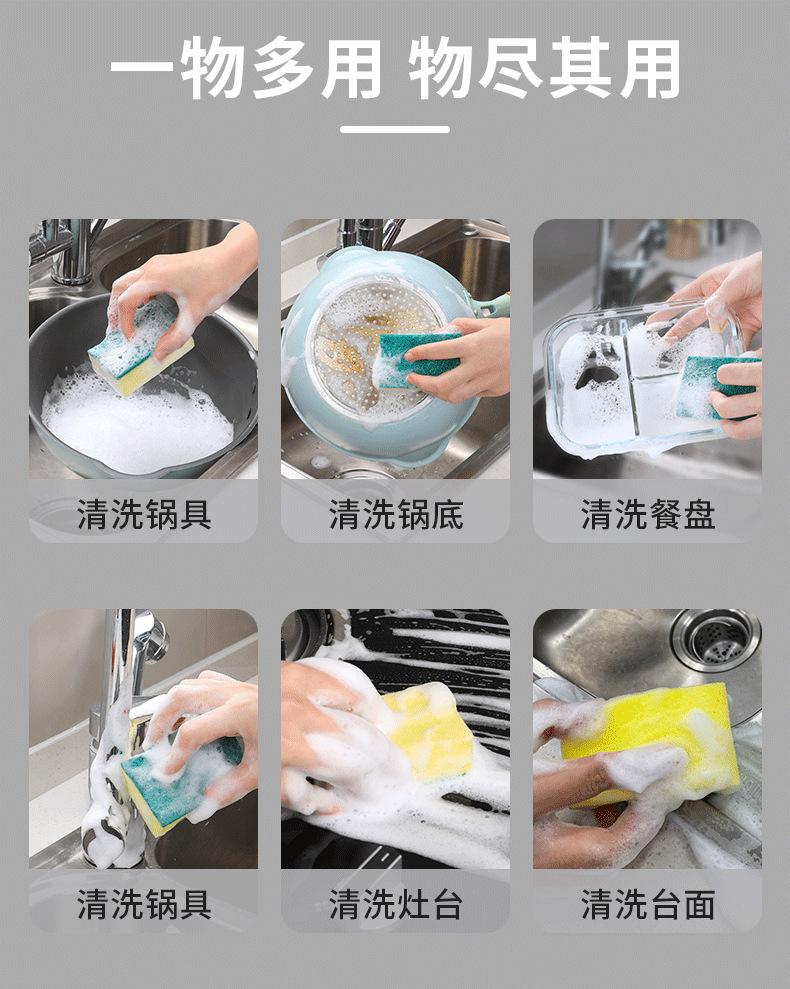 一物多用 物尽其用

清洗锅具

清洗锅底

清洗餐盘

清洗锅具

清洗灶台

清洗台面