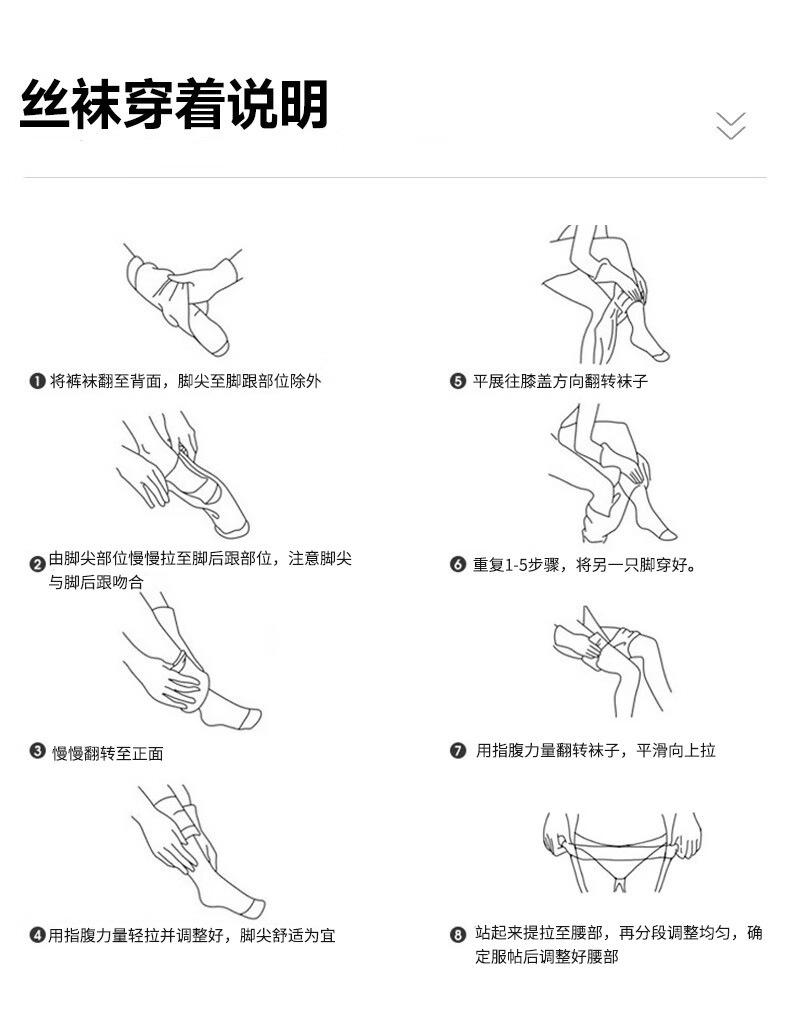 丝袜穿着说明

❶ 将裤袜翻至背面，脚尖至脚跟部位除外

❷ 由脚尖部位慢慢拉至脚后跟部位，注意脚尖与脚后跟吻合

❸ 慢慢翻转至正面

❹ 用指腹力量轻拉并调整好，脚尖舒适为宜

❺ 平展往膝盖方向翻转袜子

❻ 重复1-5步骤，将另一只脚穿好。

❼ 用指腹力量翻转袜子，平滑向上拉

❽ 站起来提拉至腰部，再分段调整均匀，确定服帖后调整好腰部