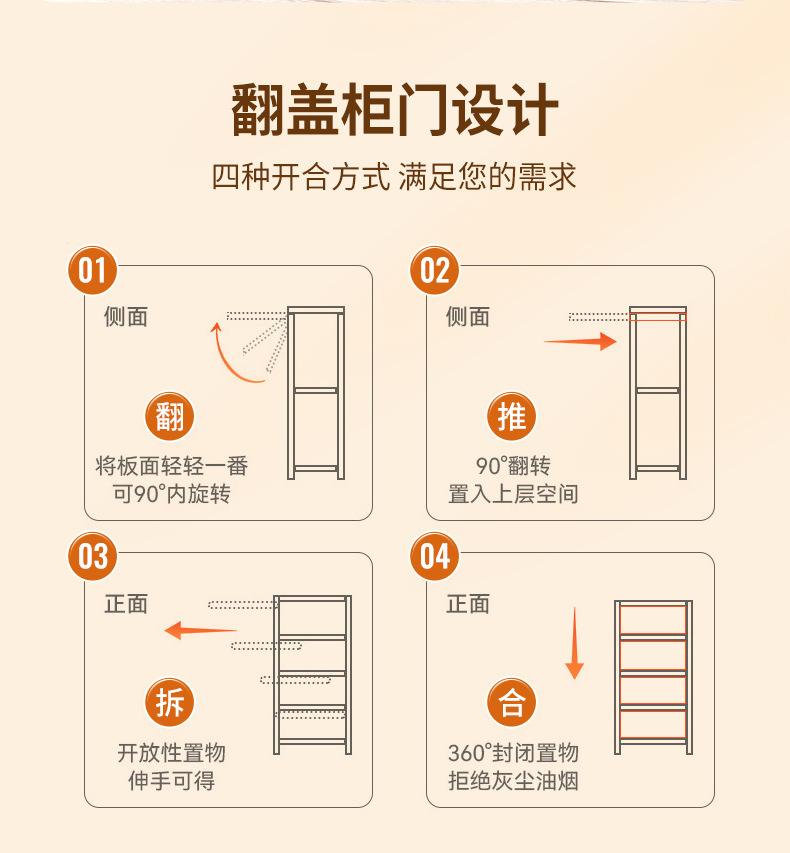 翻盖柜门设计

四种开合方式 满足您的需求

01

侧面

翻

将板面轻轻一番
可90°内旋转

02

侧面

推

90°翻转
置入上层空间

03

正面

拆

开放性置物
伸手可得

04

正面

合

360°封闭置物
拒绝灰尘油烟