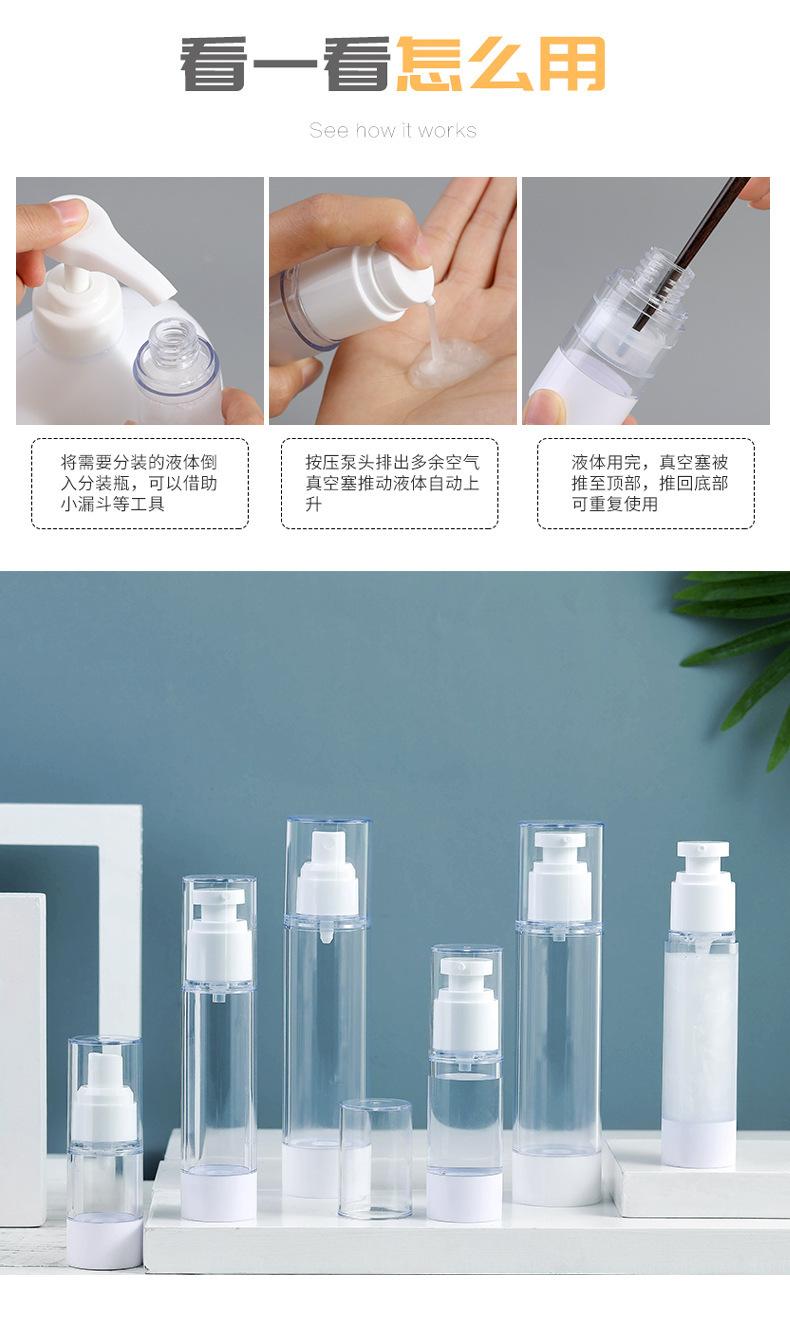 看一看怎么用

See how it works

将需要分装的液体倒入分装瓶，可以借助小漏斗等工具

按压泵头排出多余空气真空塞推动液体自动上升

液体用完，真空塞被推至顶部，推回底部可重复使用