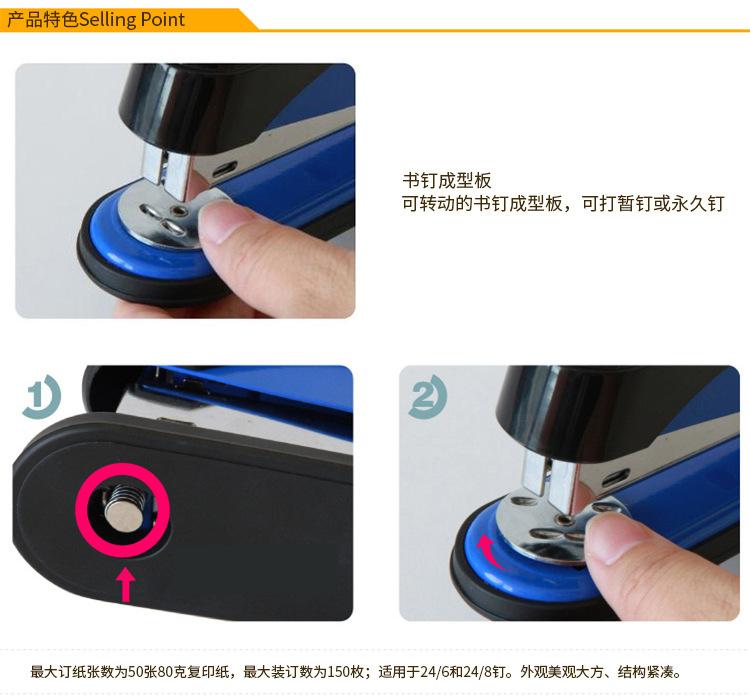 产品特色Selling Point

书钉成型板
可转动的书钉成型板，可打暂钉或永久钉

1

2

最大订纸张数为50张80克复印纸，最大装订数为150枚；适用于24/6和24/8钉。外观美观大方、结构紧凑。