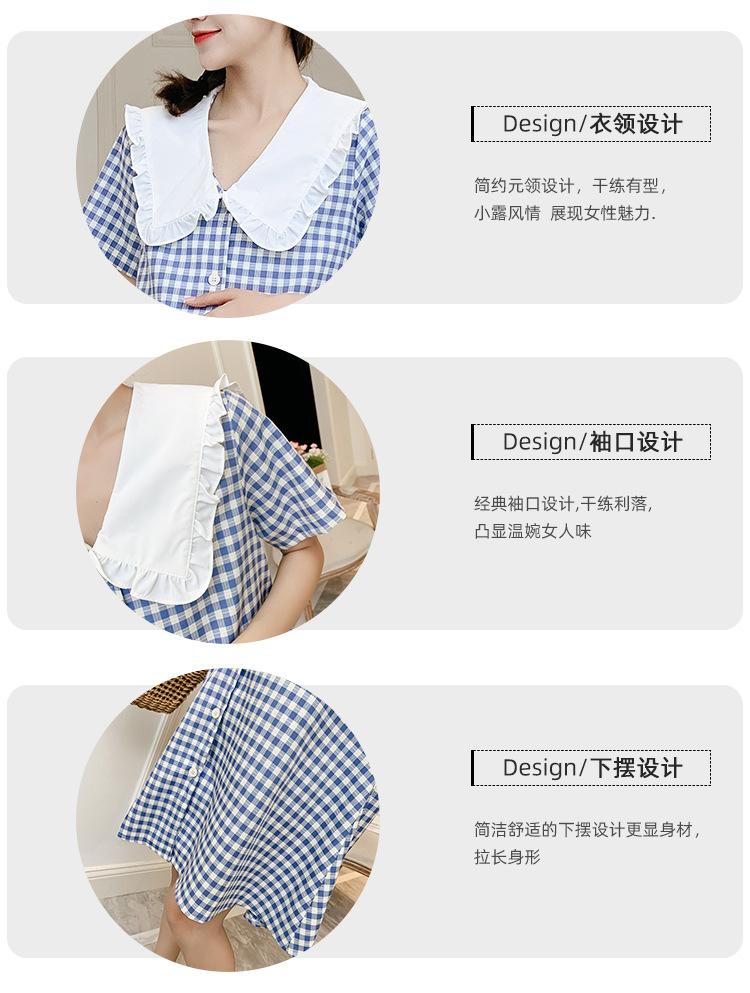 Design/衣领设计

简约元领设计，干练有型，
小露风情 展现女性魅力.

Design/袖口设计

经典袖口设计,干练利落,
凸显温婉女人味

Design/下摆设计

简洁舒适的下摆设计更显身材，
拉长身形