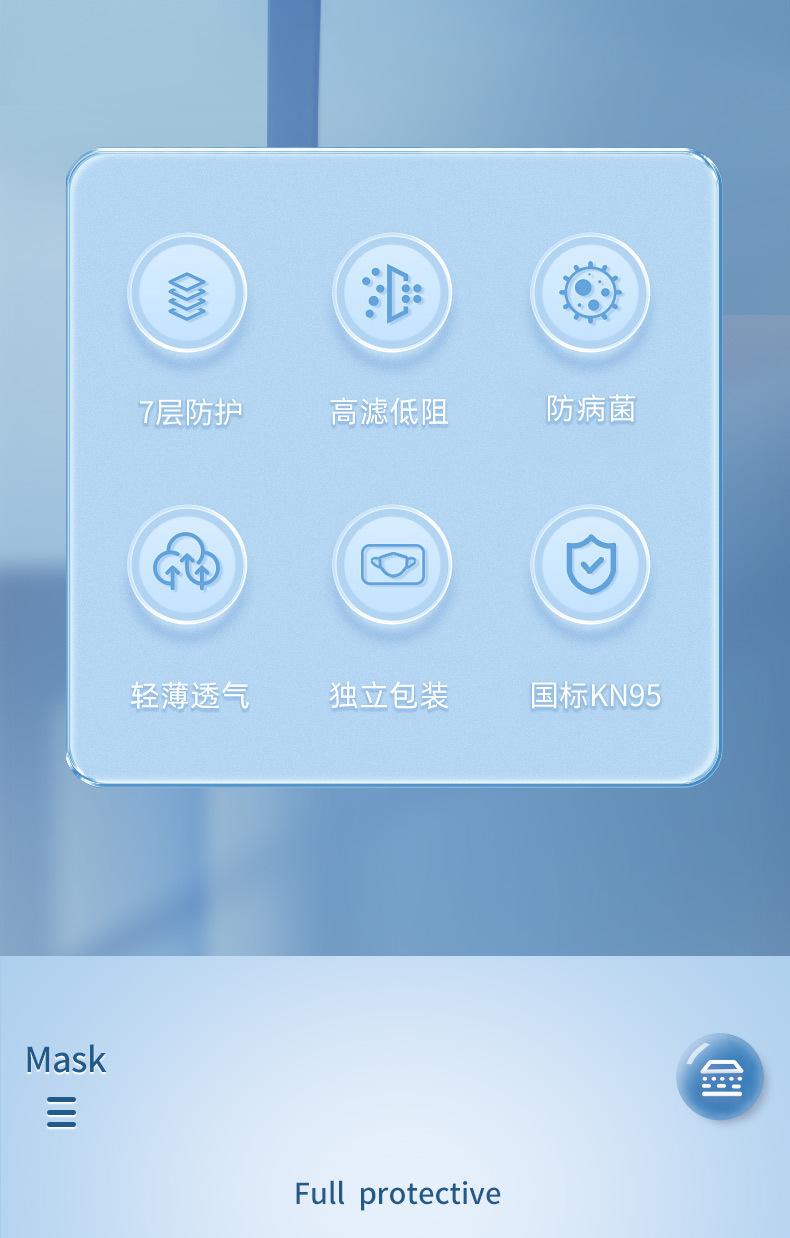 7层防护 高滤低阻 防病菌

轻薄透气 独立包装 国标KN95

Mask

Full protective