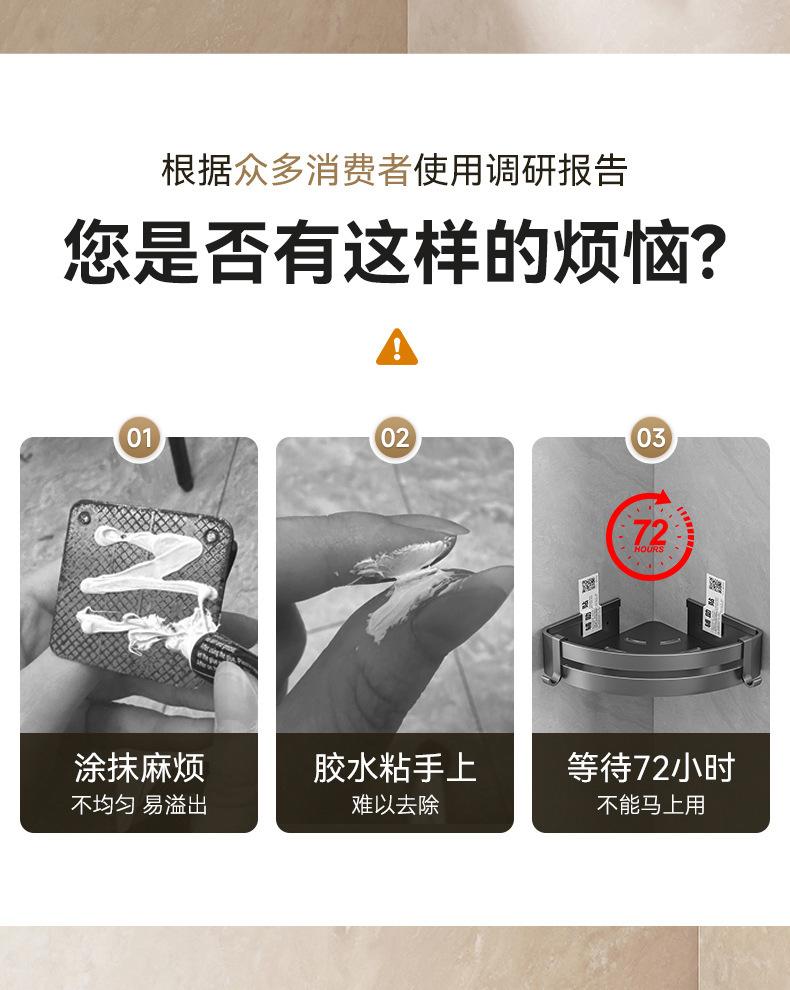 根据众多消费者使用调研报告

您是否有这样的烦恼?

01

涂抹麻烦
不均匀 易溢出

02

胶水粘手上
难以去除

03

72
HOURS

等待72小时
不能马上用