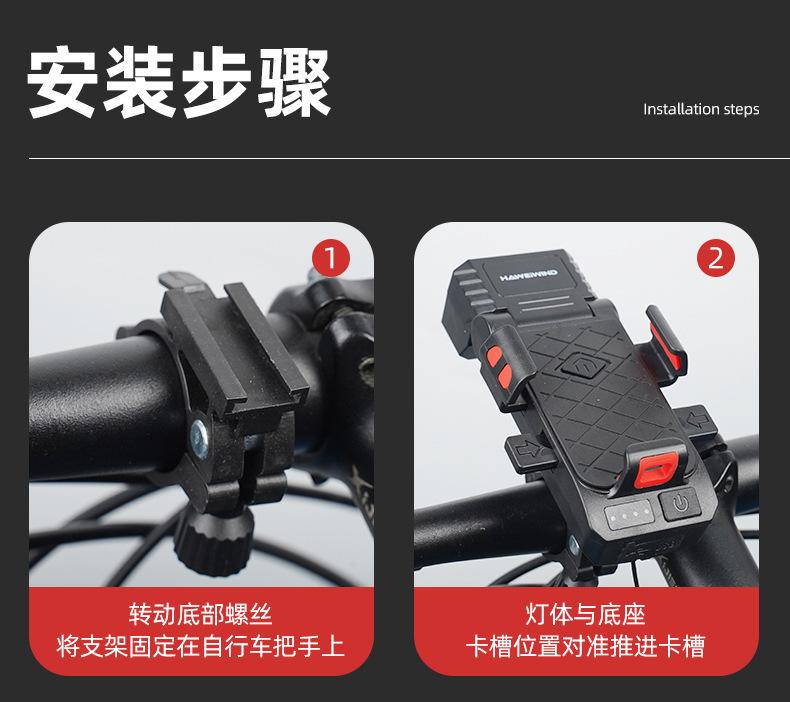 安装步骤

Installation steps

1

转动底部螺丝
将支架固定在自行车把手上

2

HAWEWIND

灯体与底座
卡槽位置对准推进卡槽