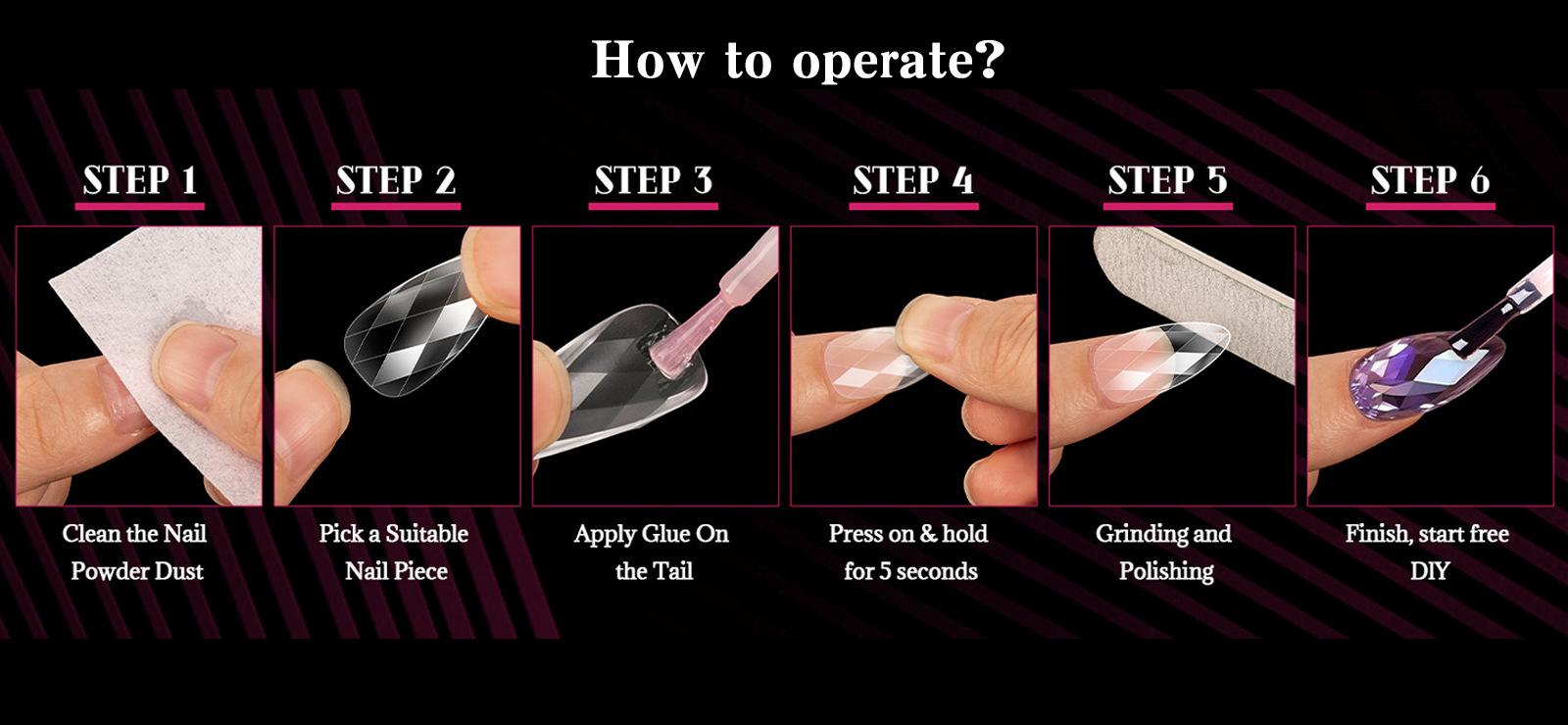 How to operate?

STEP 1

Clean the Nail Powder Dust

STEP 2

Pick a Suitable Nail Piece

STEP 3

Apply Glue On the Tail

STEP 4

Press on & hold for 5 seconds

STEP 5

Grinding and Polishing

STEP 6

Finish, start free DIY